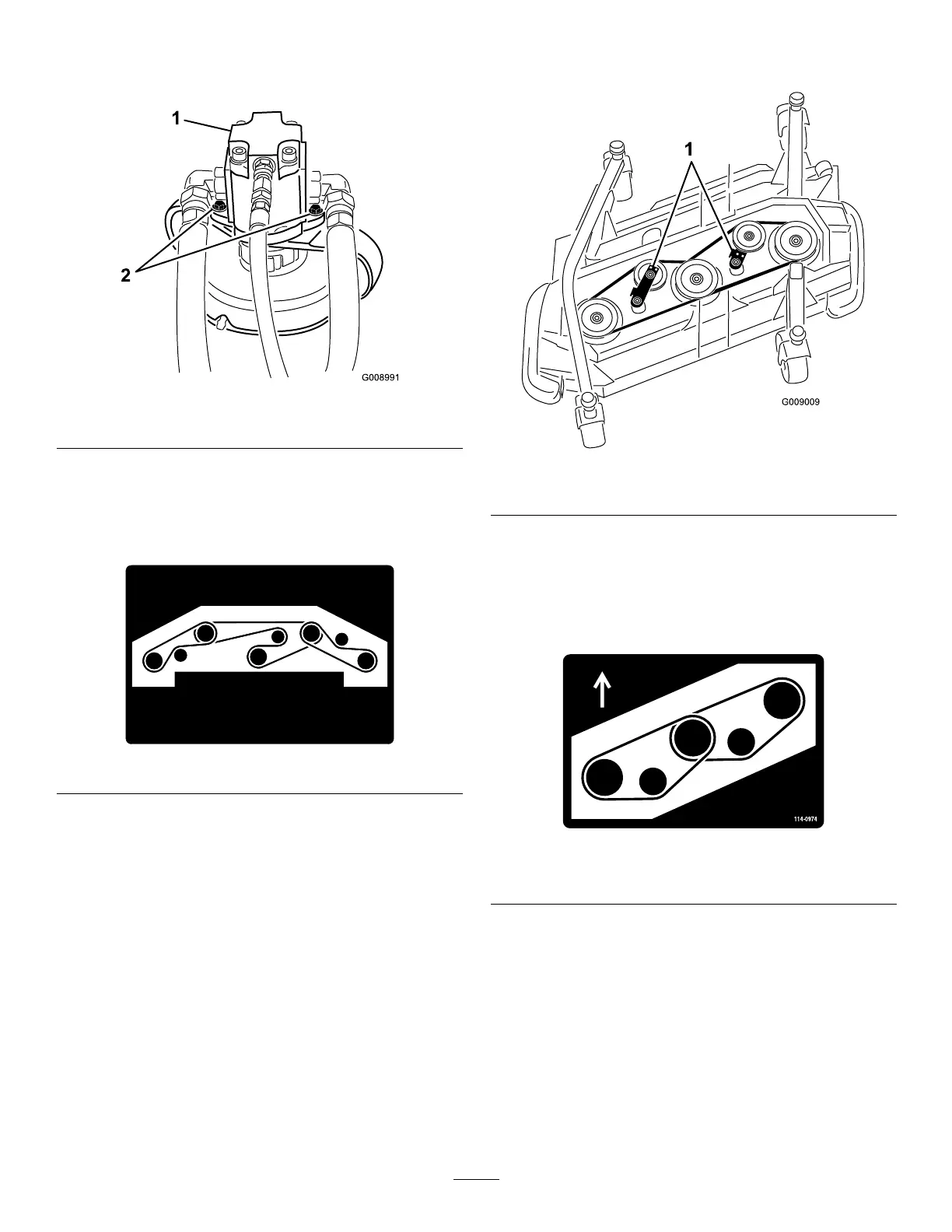 1

2

G008991

1

G009009

114-0974