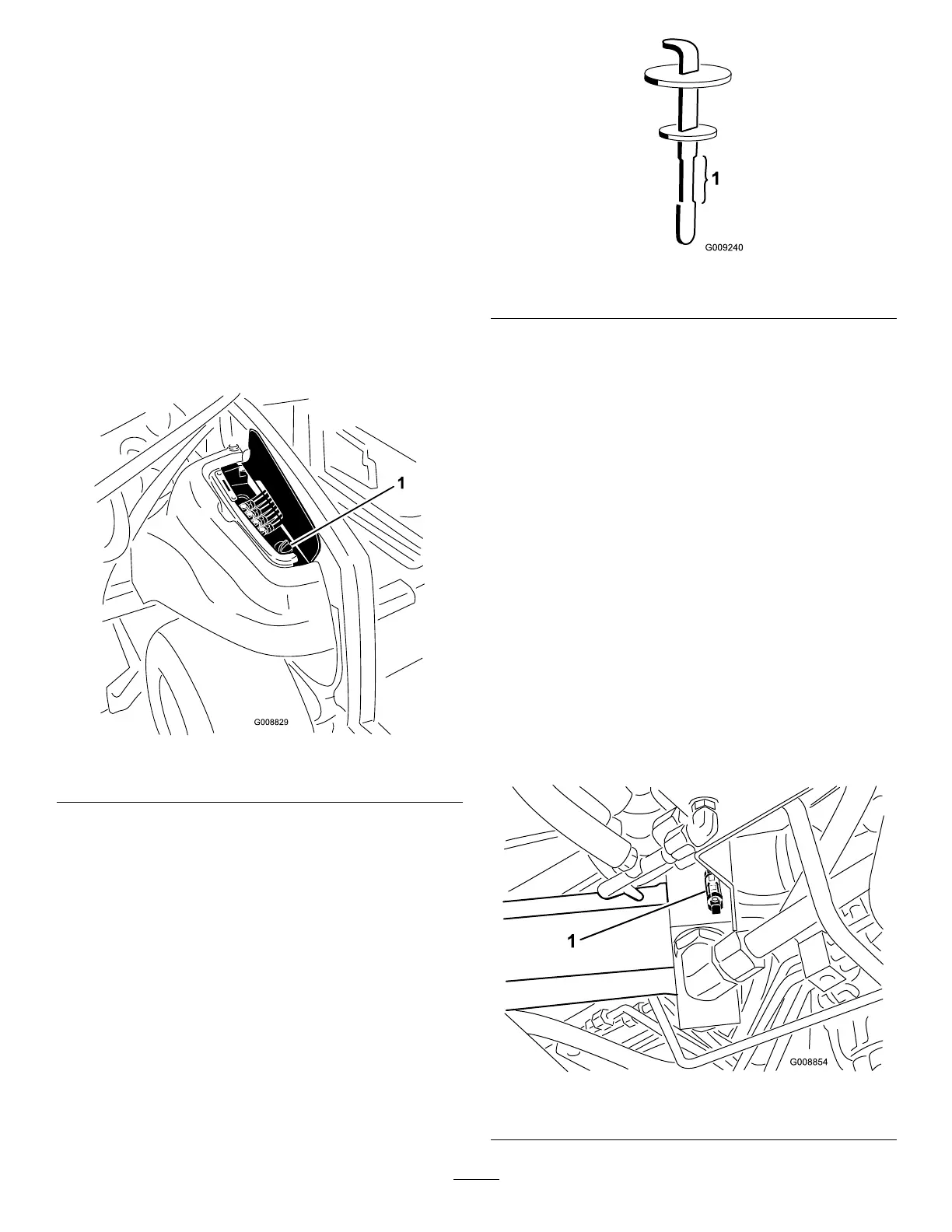 1

G009240

1

G008829

1

G008854