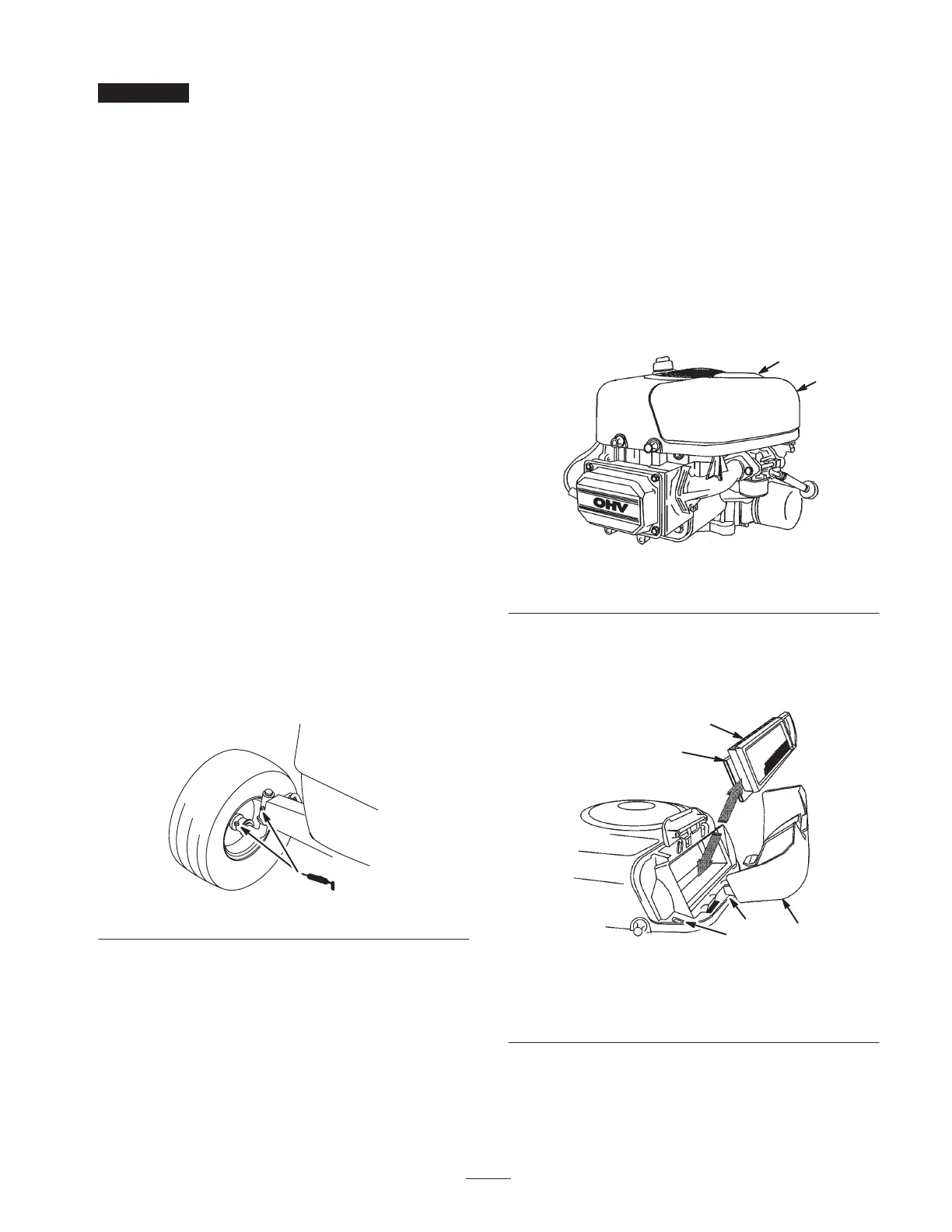 OHV