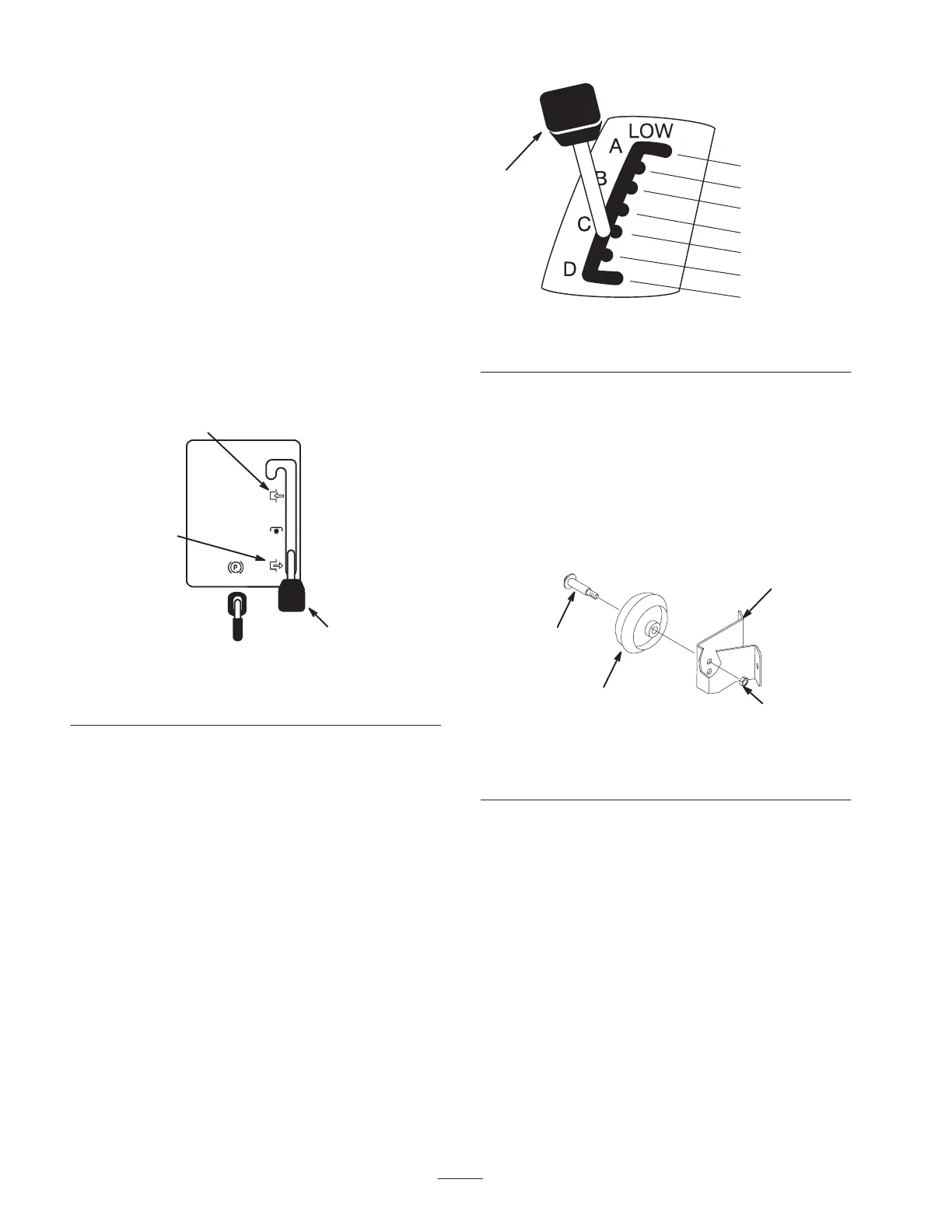 LOW
A
B
C
D

P