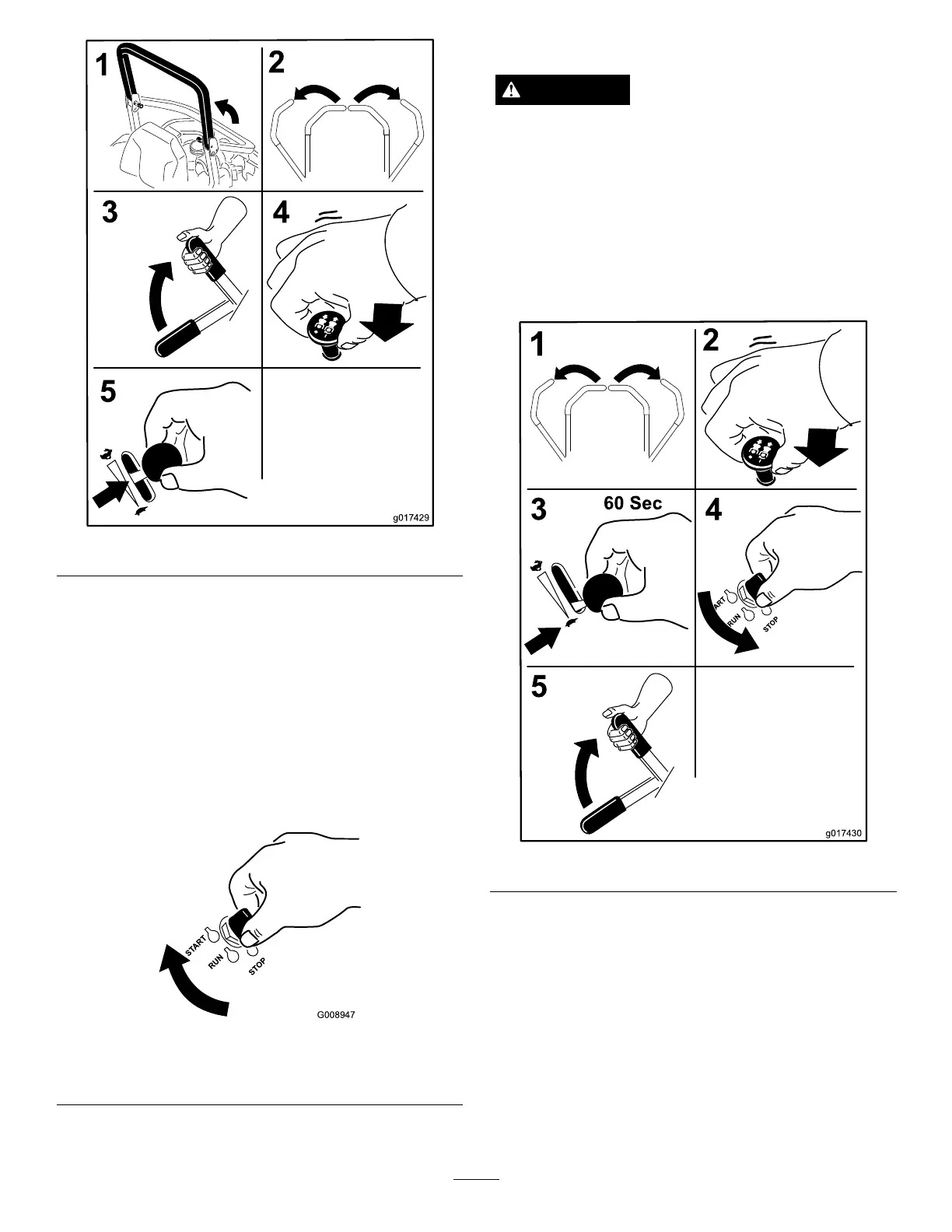 1
2
3
4
5
g017429

START
RUN
STOP
G008947

1
2
3
60 Sec
4
ART
RUN
STOP
5
g017430