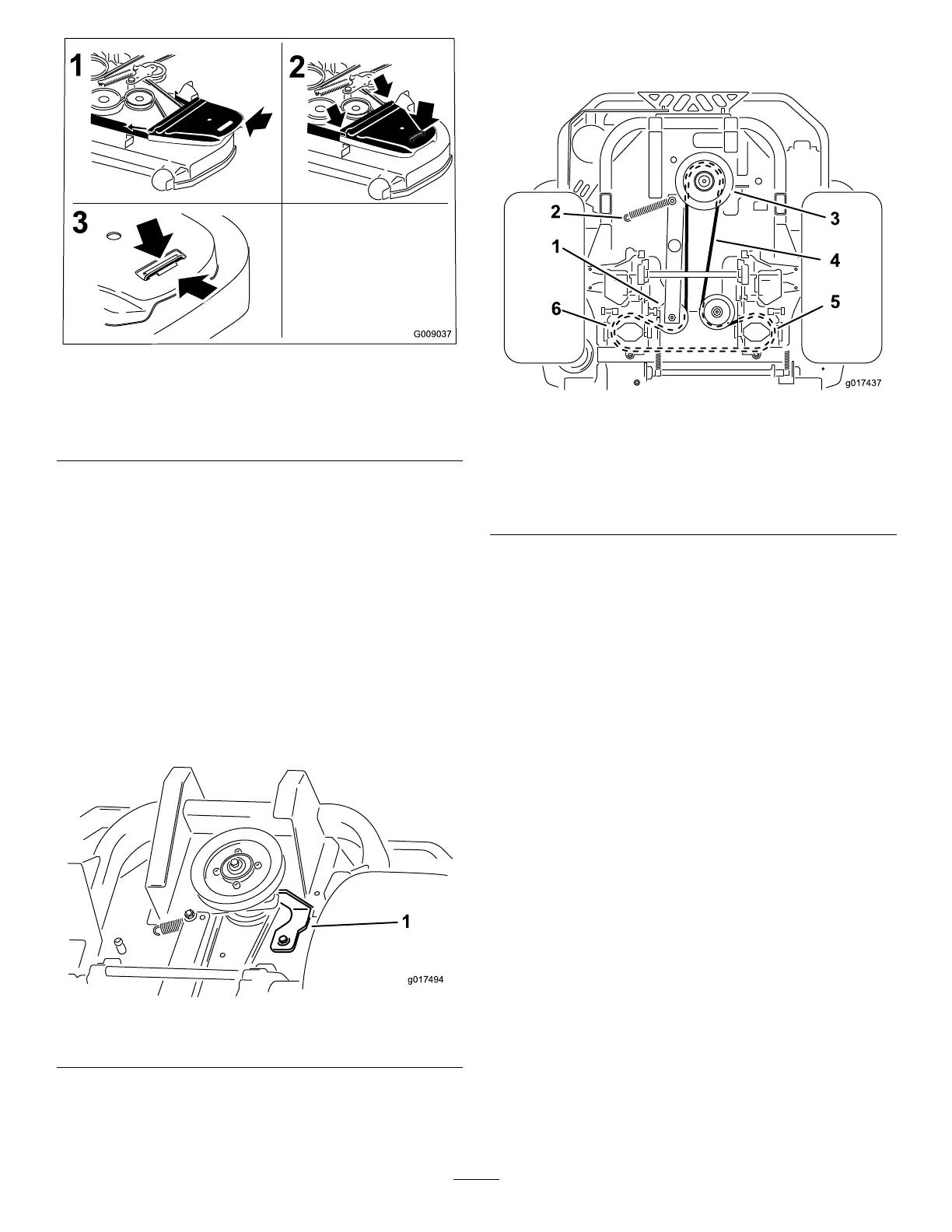 1

2

3

G009037

1

g017494

2

1

6

3

4

5

g017437