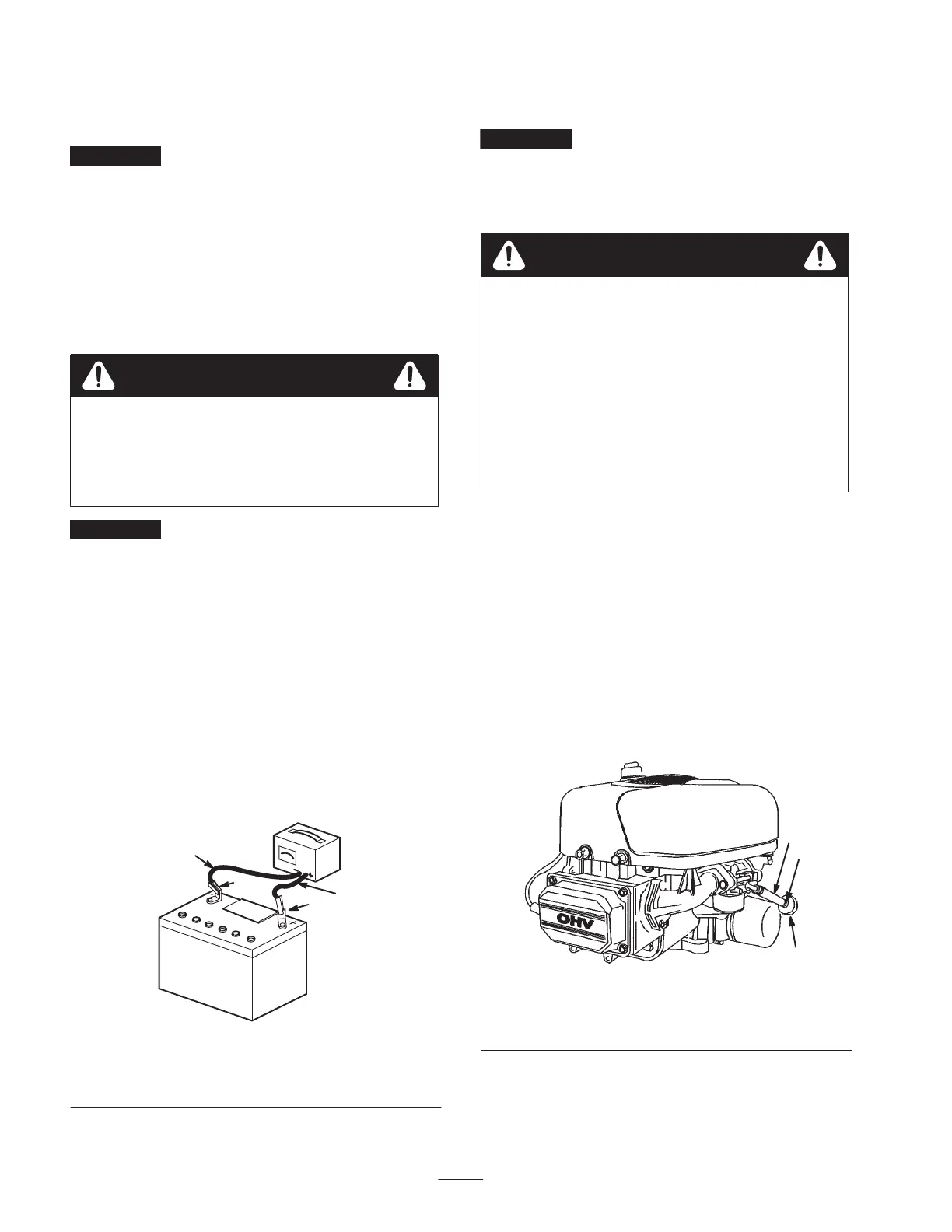 OHV