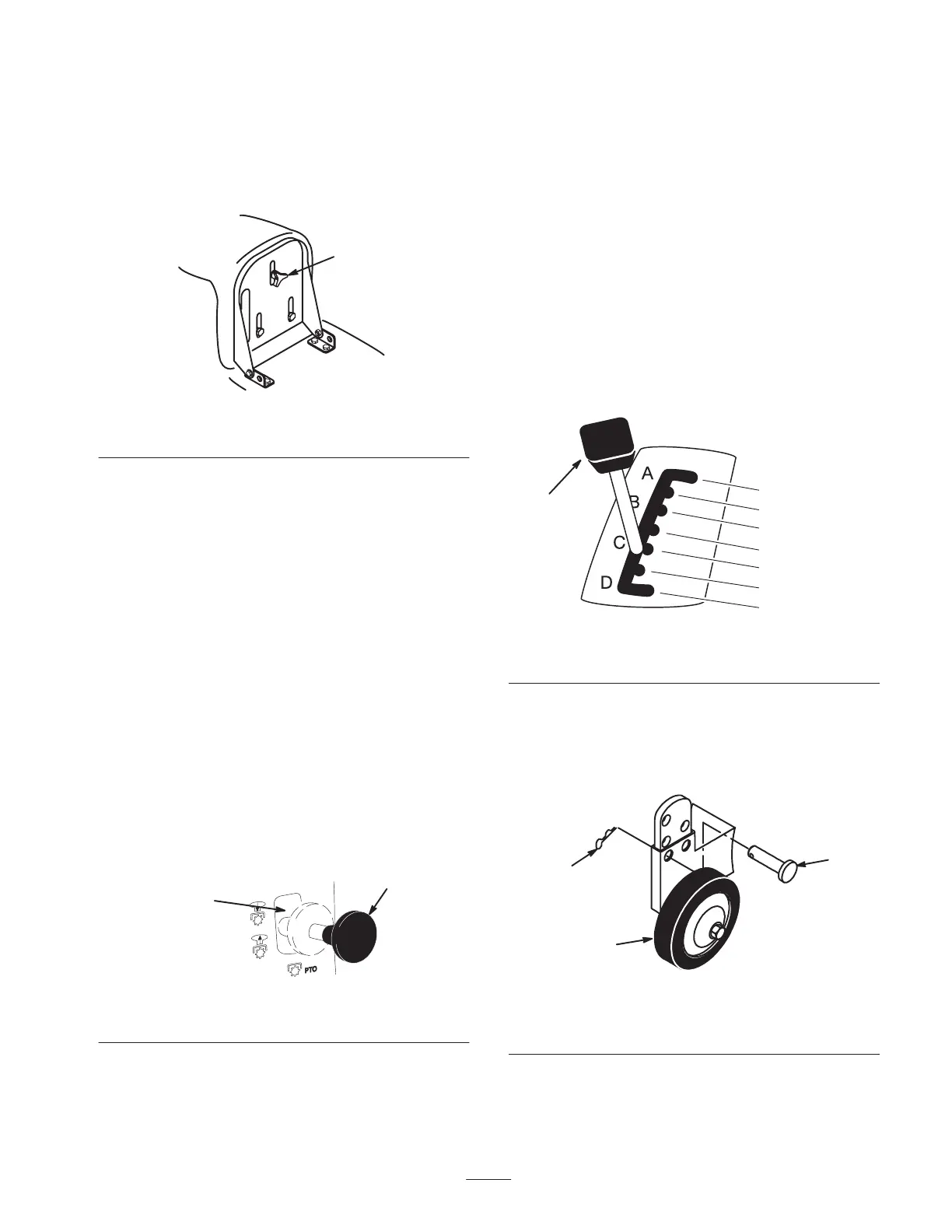 A
B
C
D

PTO