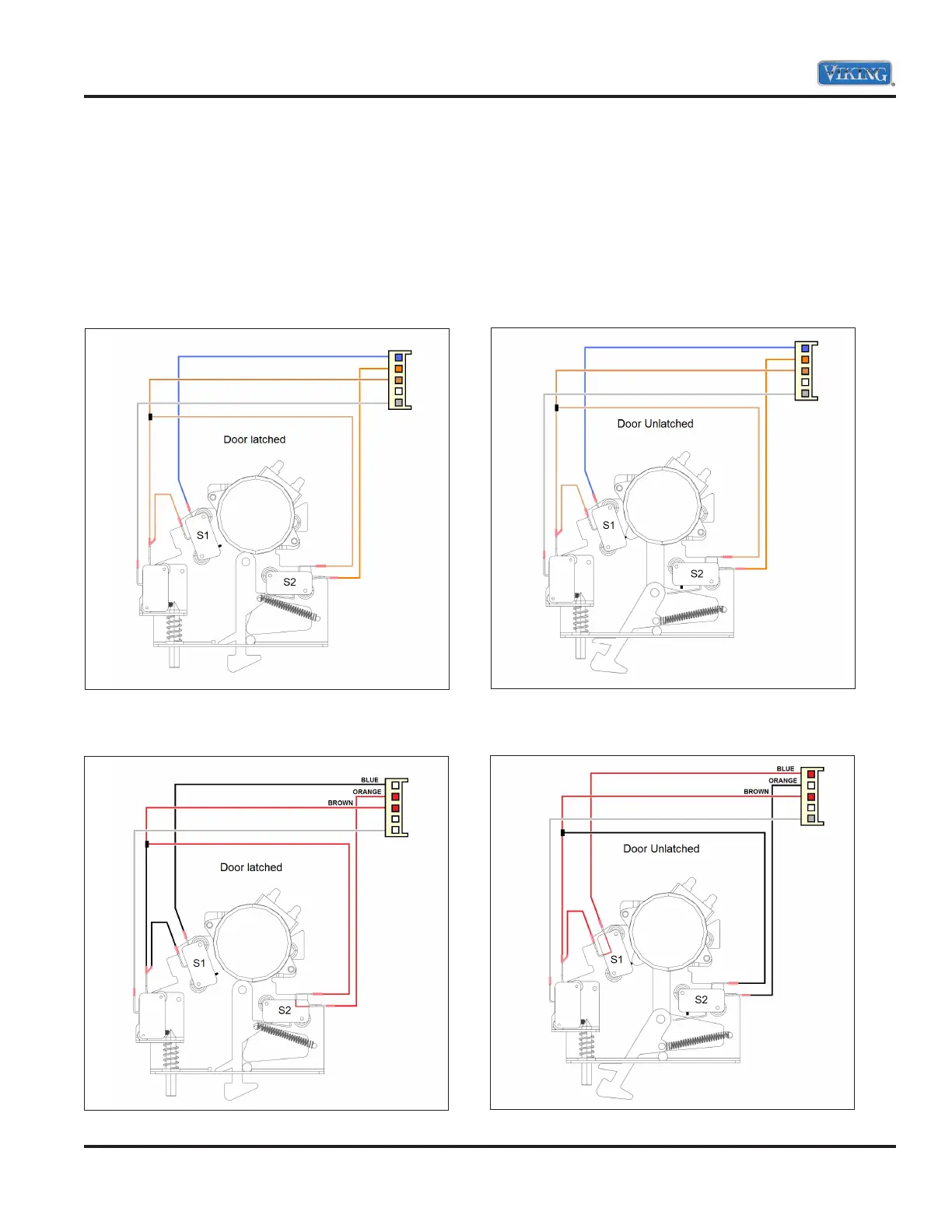 VIKING

Door latched

S1

S2

Door Unlatched

S1

S2

BLUE
ORANGE
BROWN

Door latched

S1

S2

BLUE
ORANGE
BROWN

Door Unlatched

S1

S2