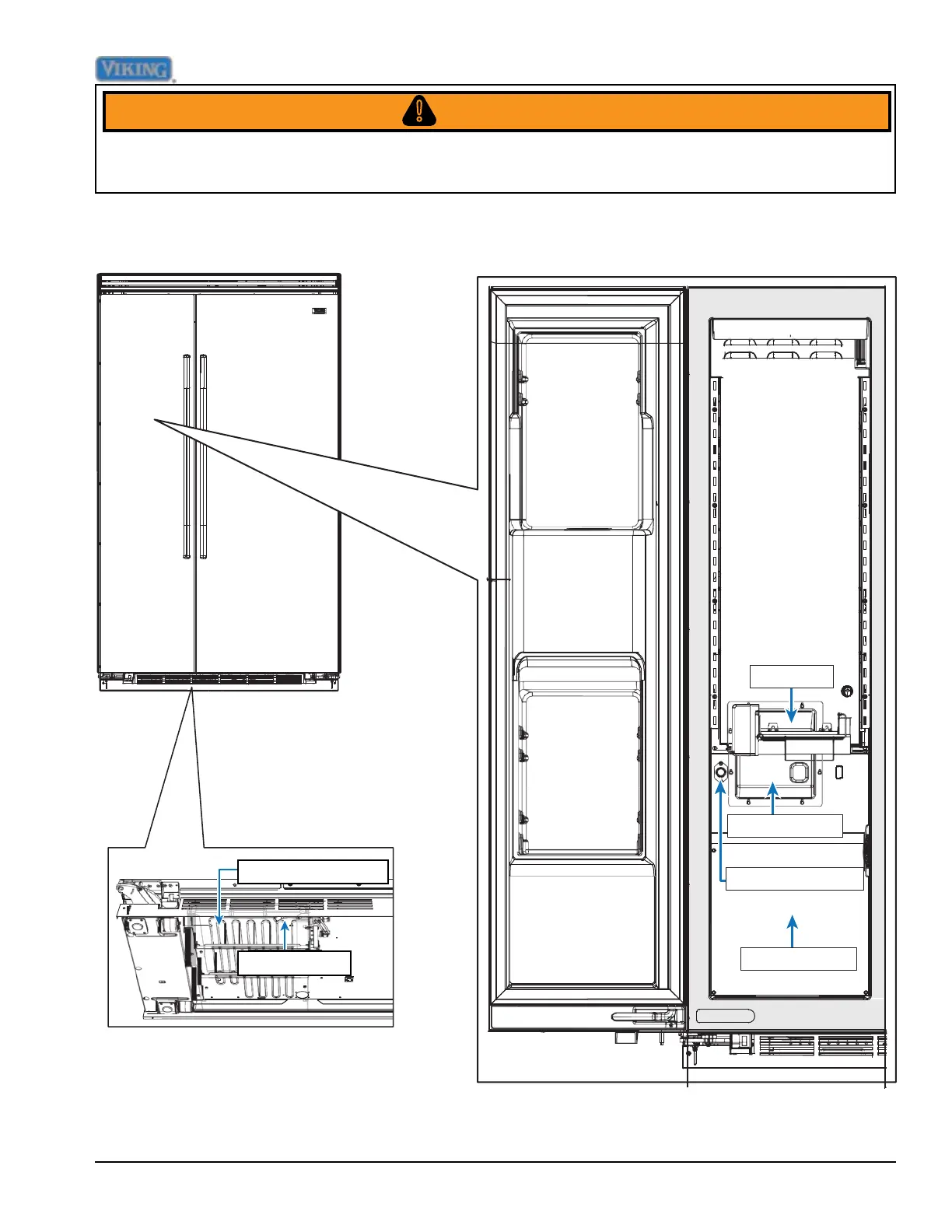 VIKING