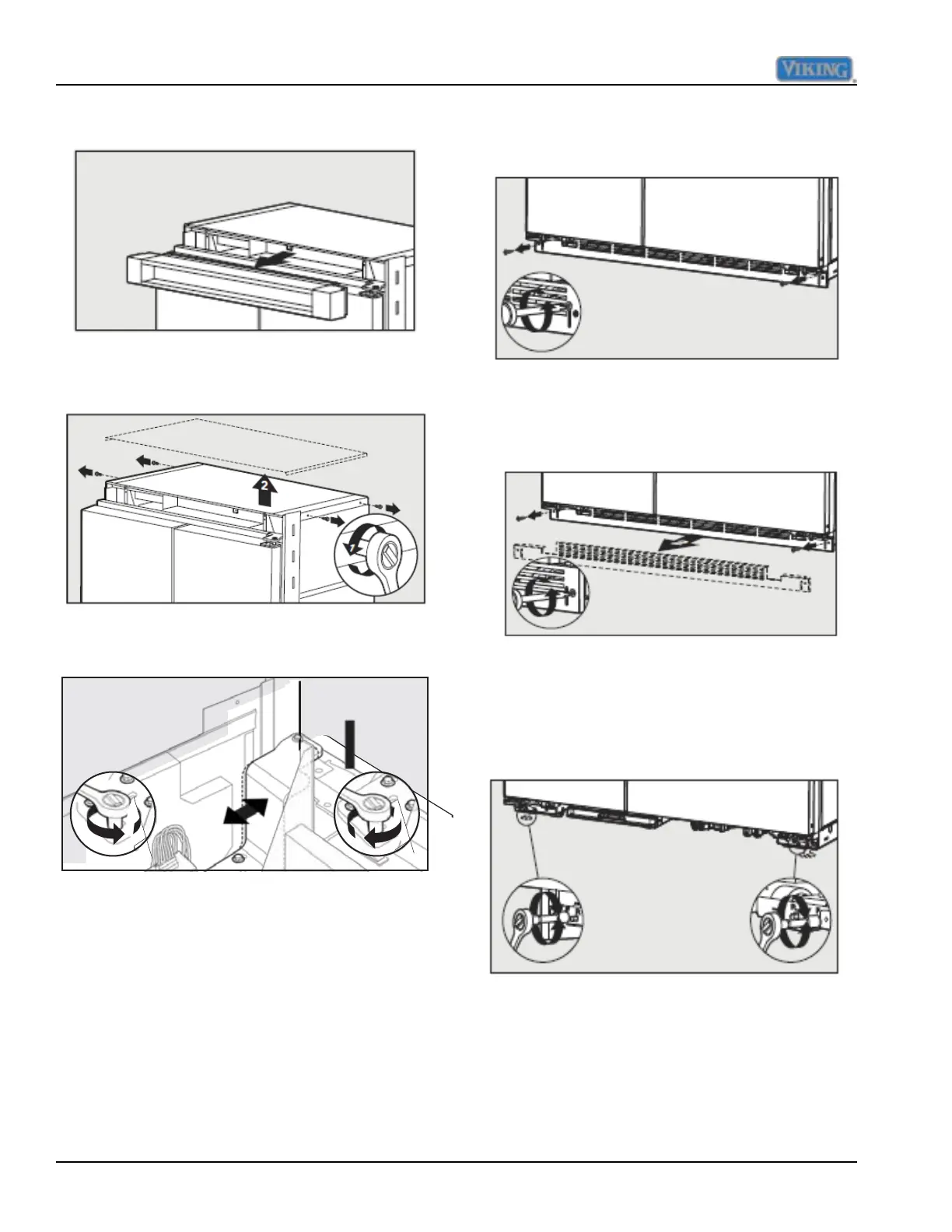 VIKING

2