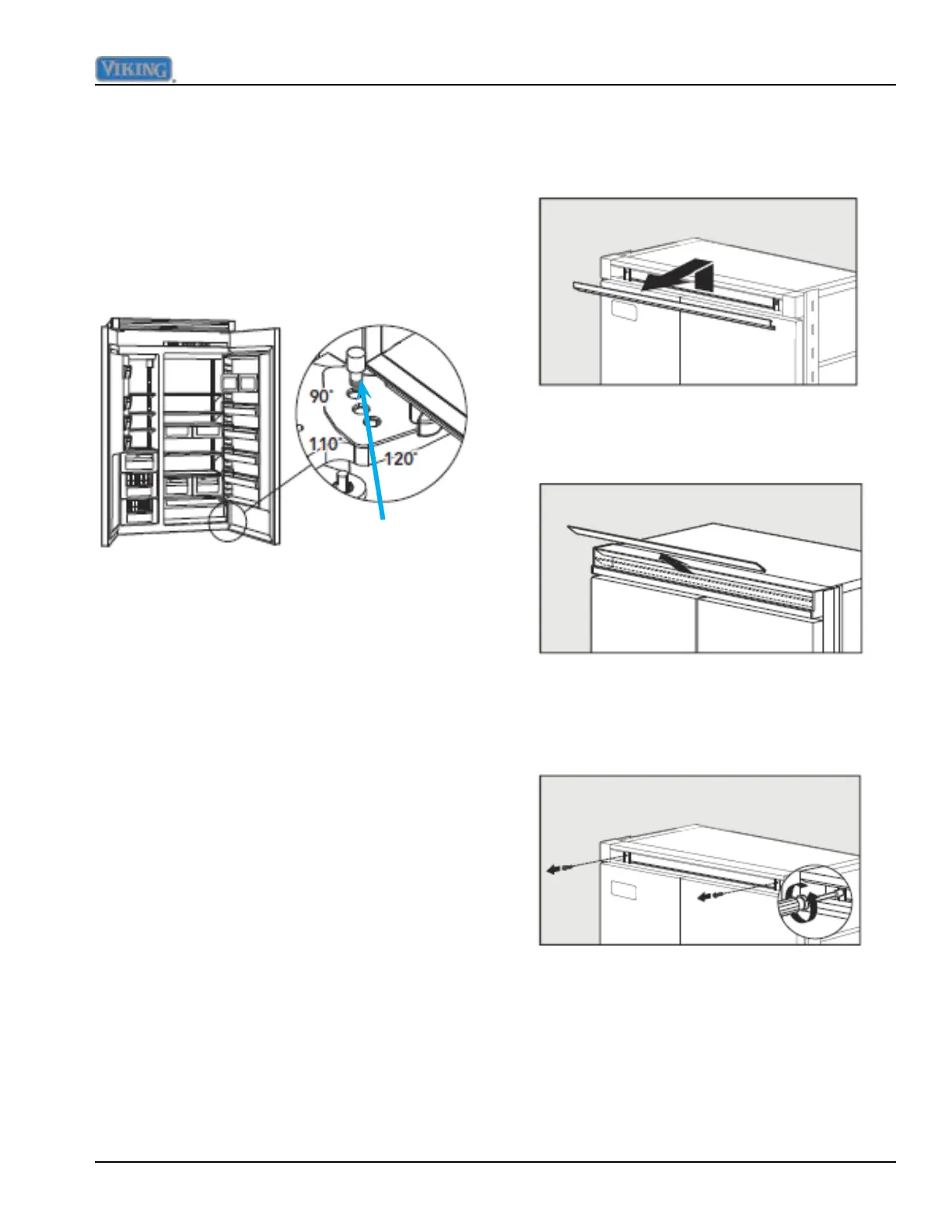 VIKING

90°

110°

120°