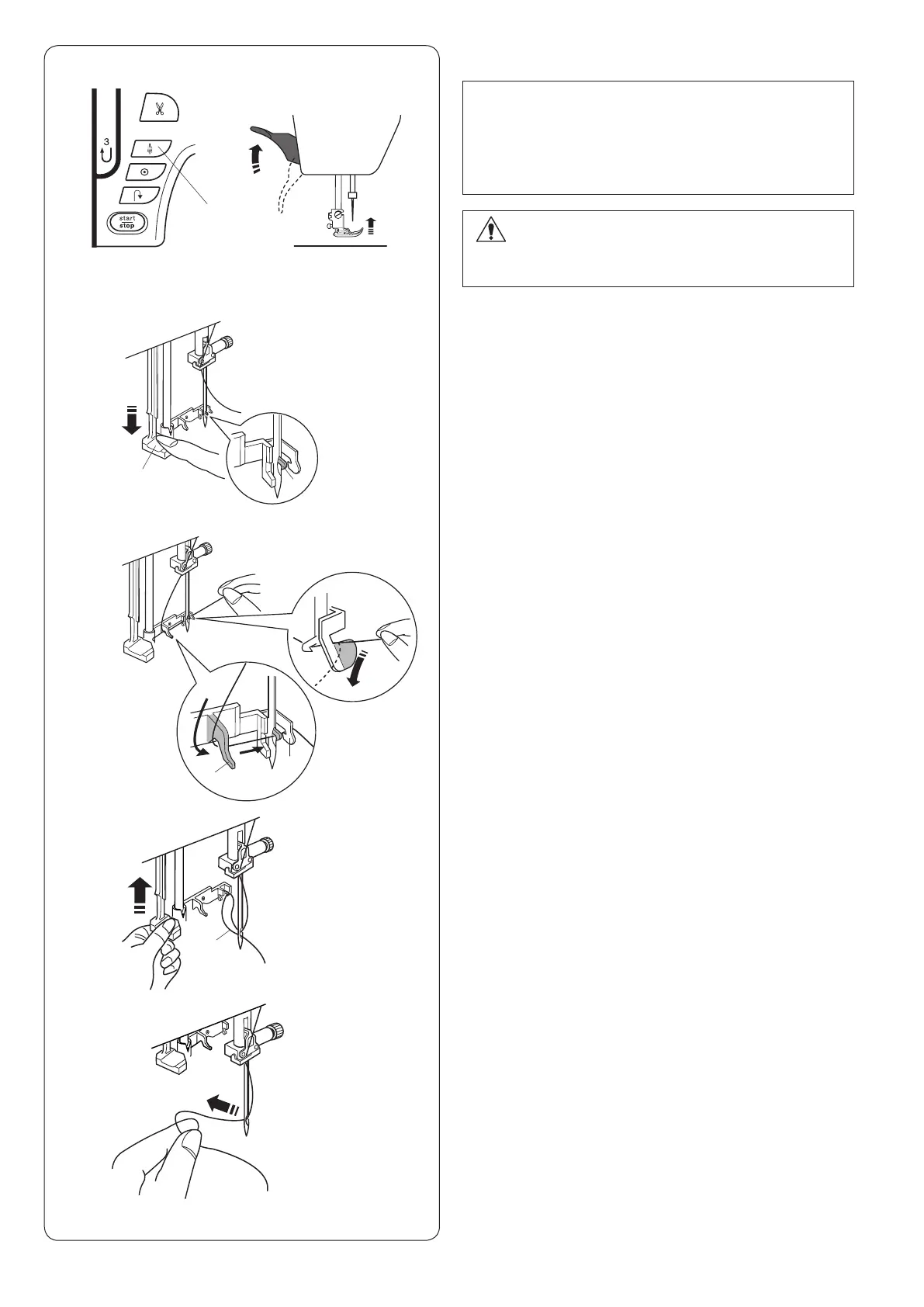 3

start
stop