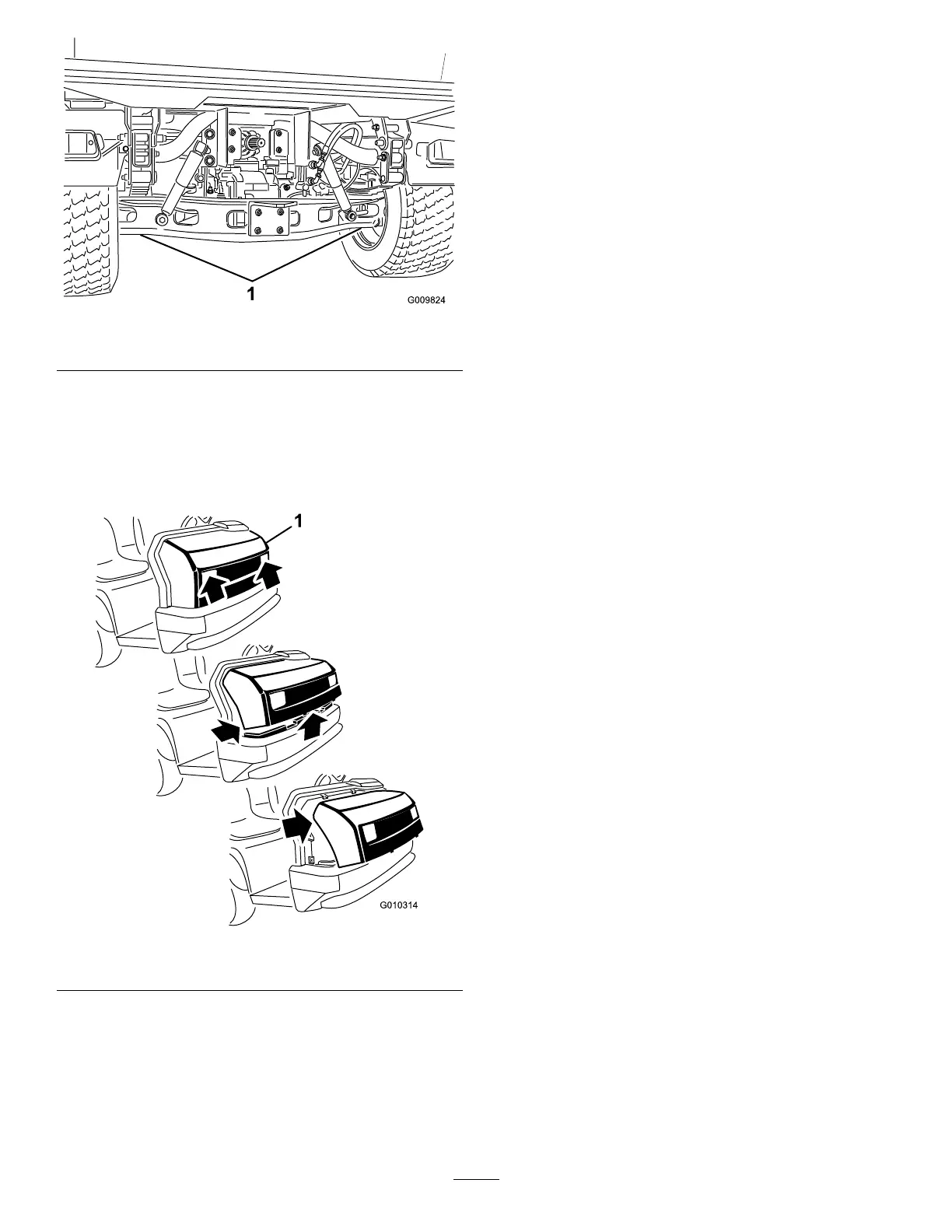 1

G009824

1

G010314