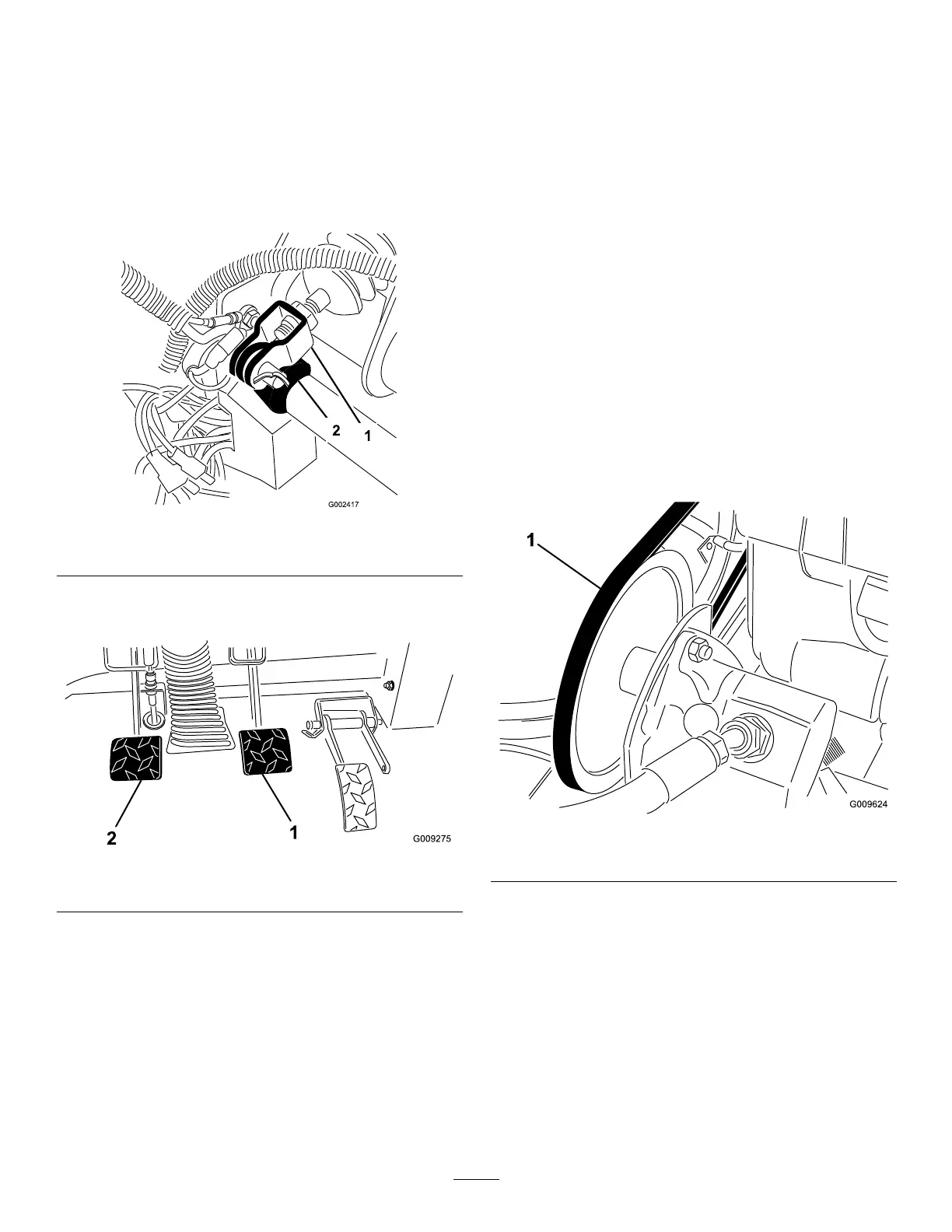 2
1
G002417

2
1
G009275

1
G009624