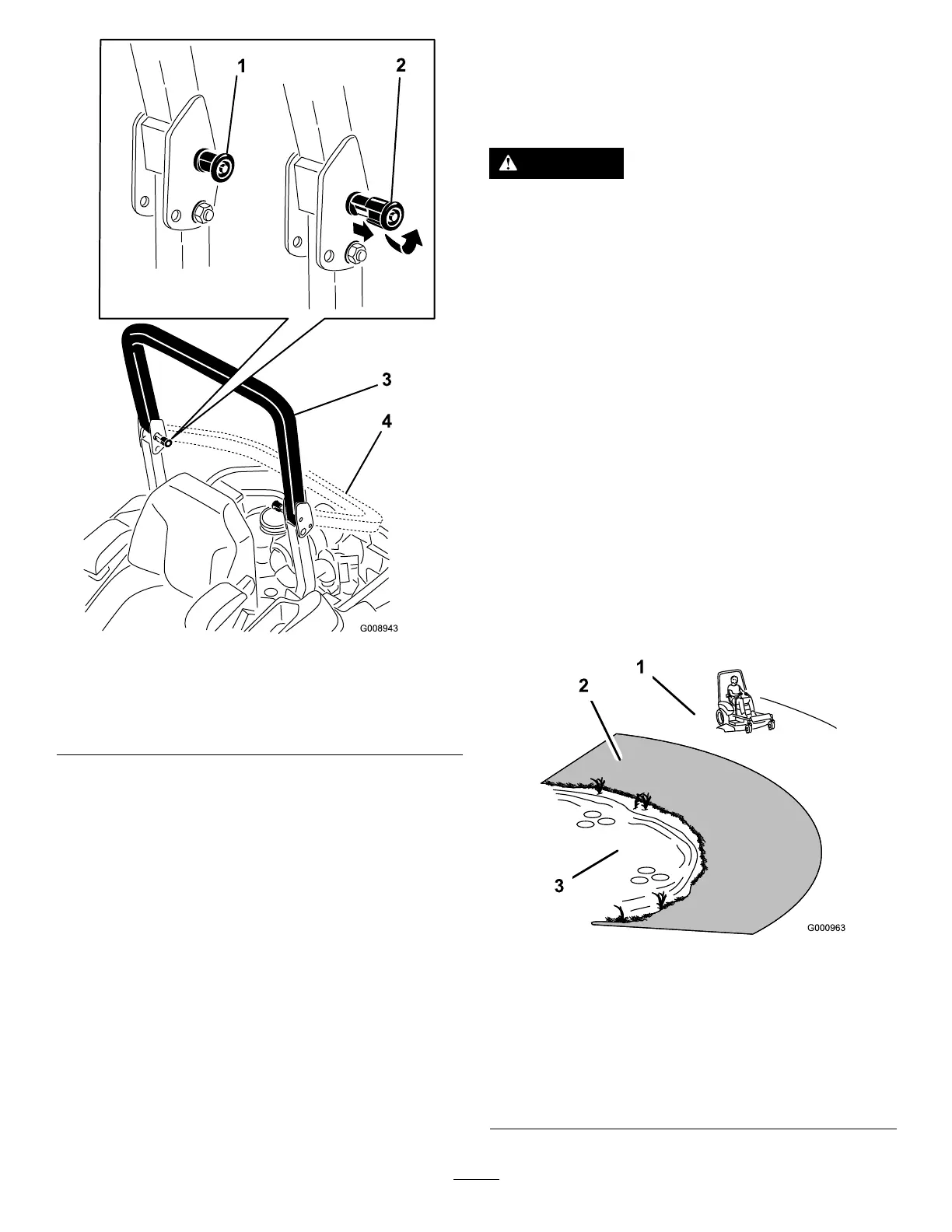 1
2
3
4
G008943

1
2
3
G000963