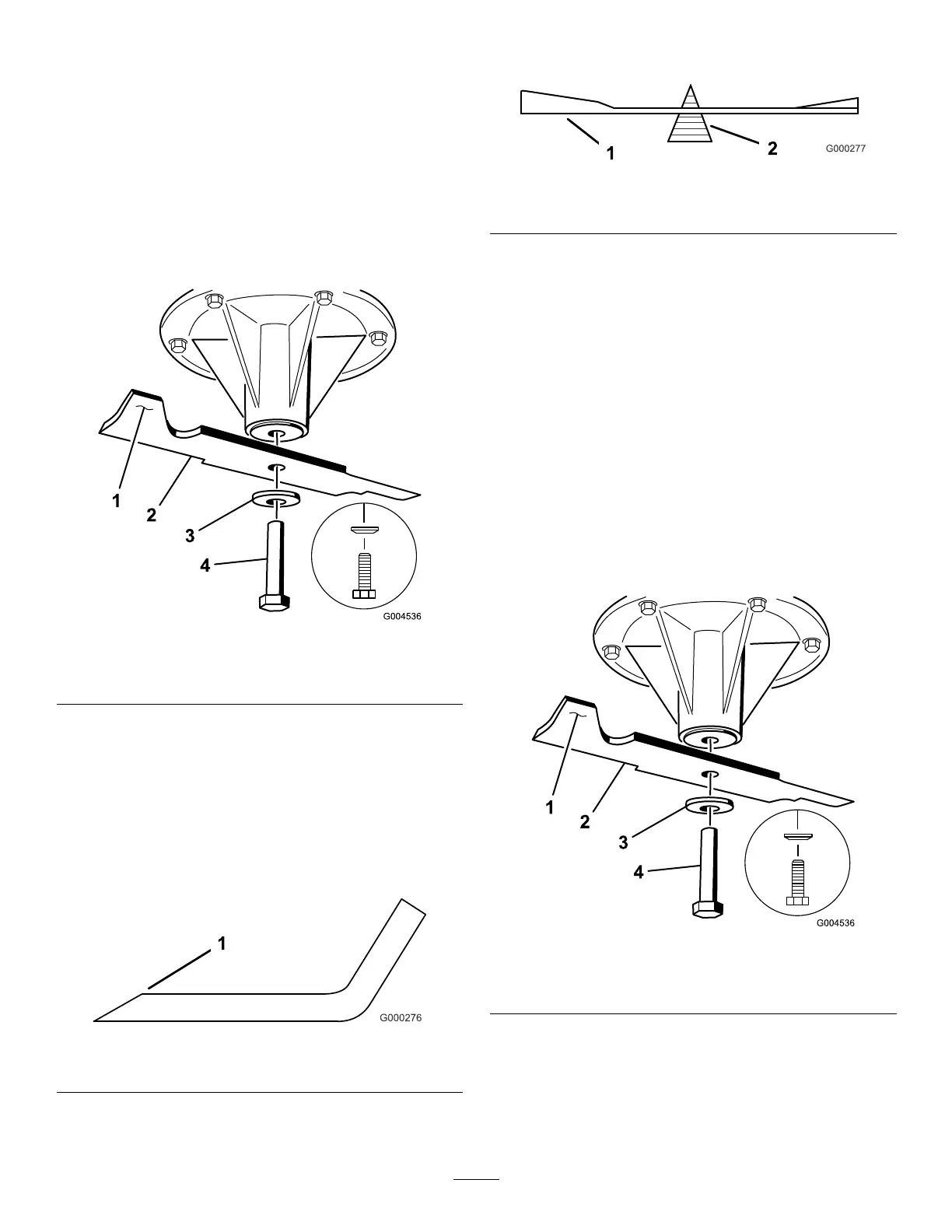 1
2
3
4
G004536

1
G000276

1
2
G000277

1
2
3
4
G004536