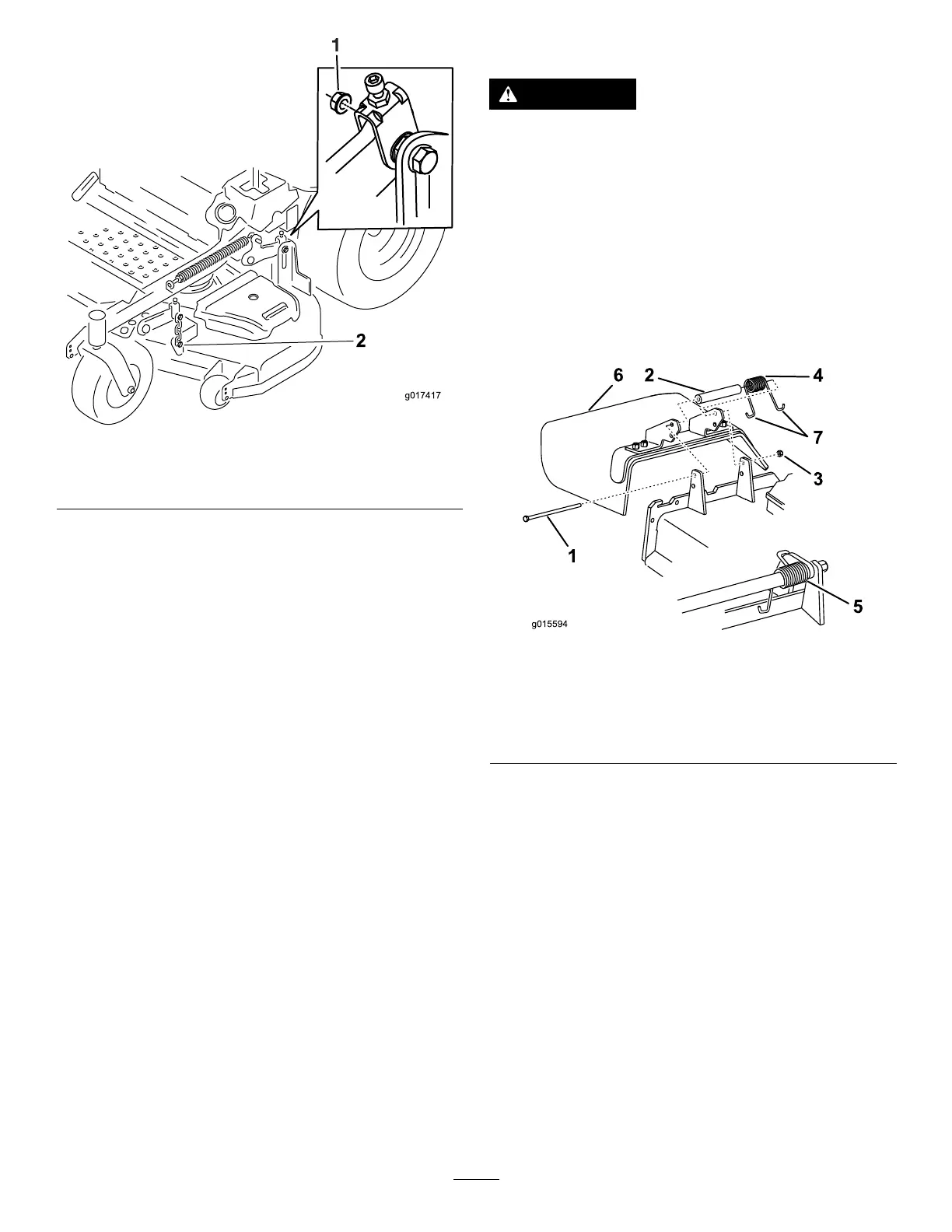 1

2

g017417

6 2 4

7

3

1

5

g015594