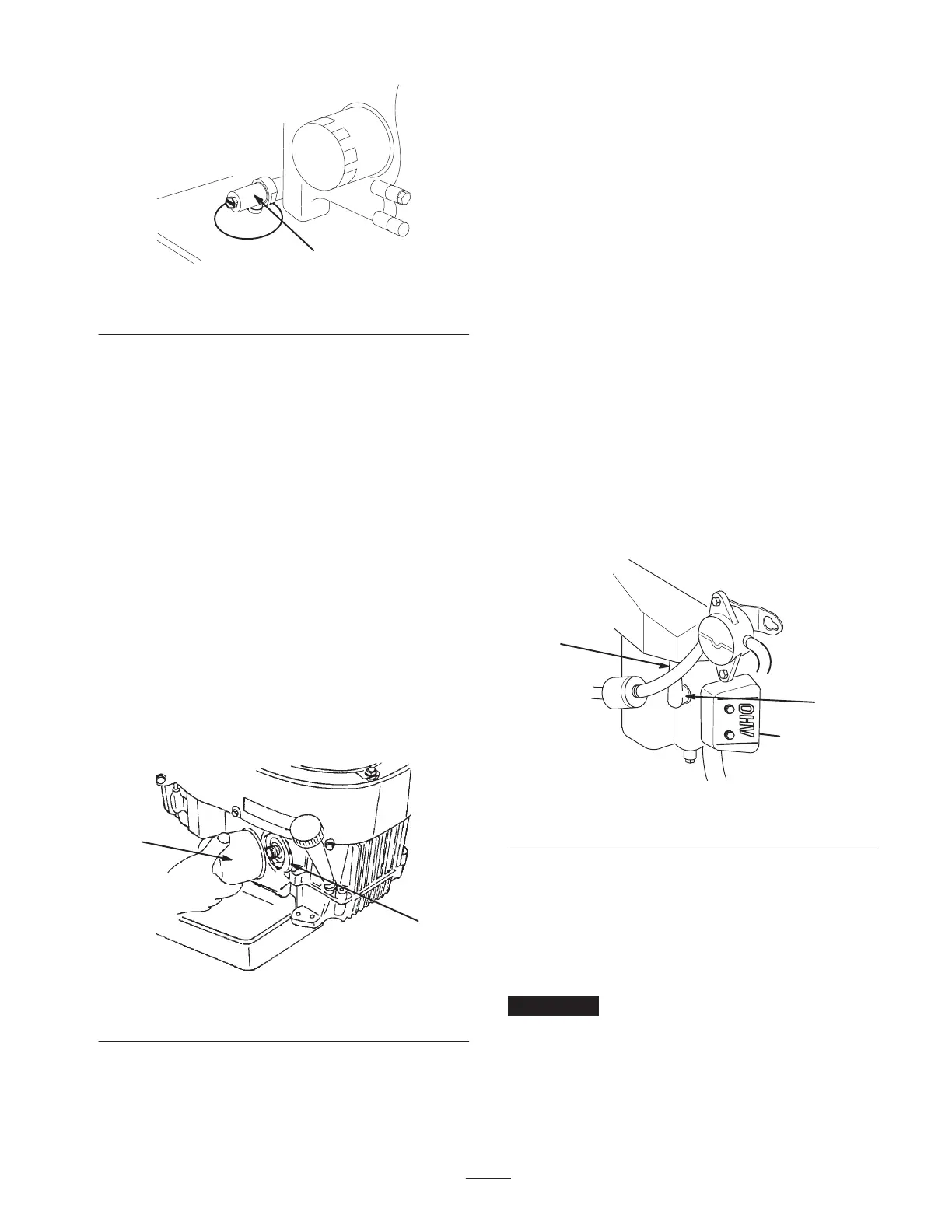 OHV