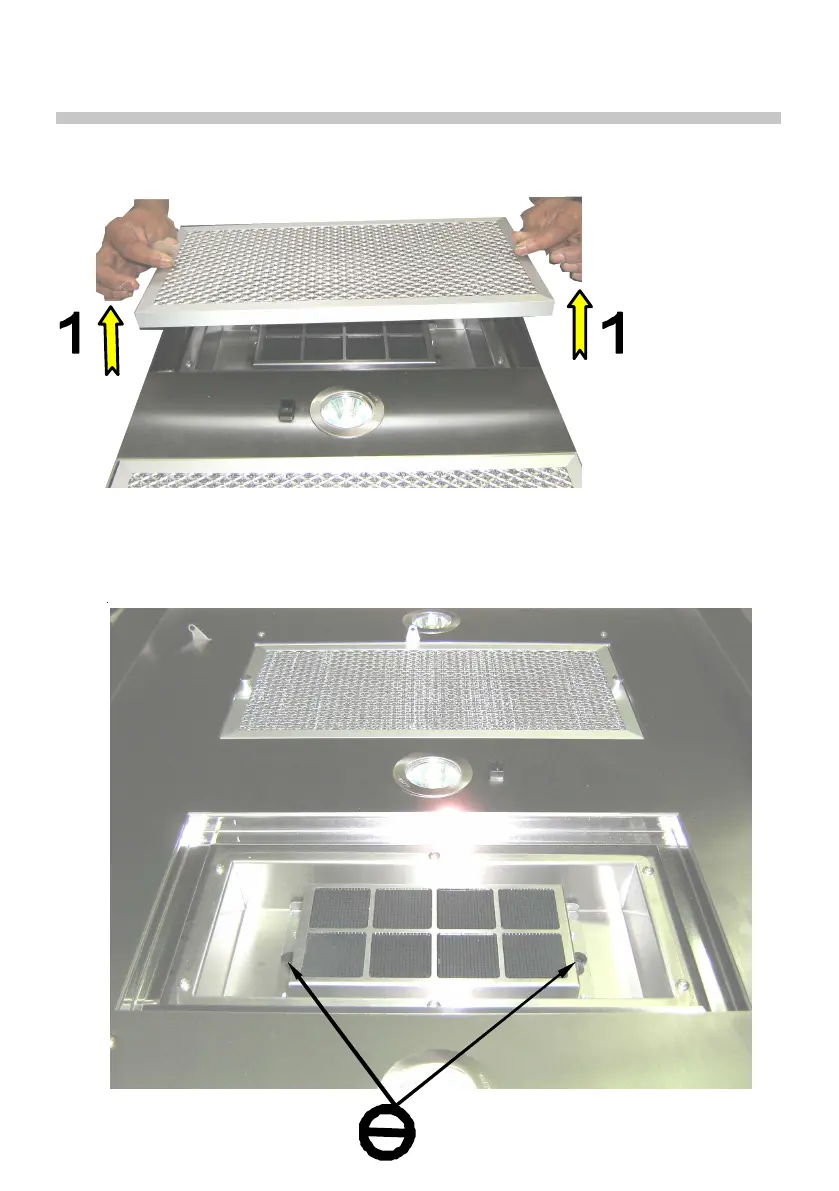 1

1