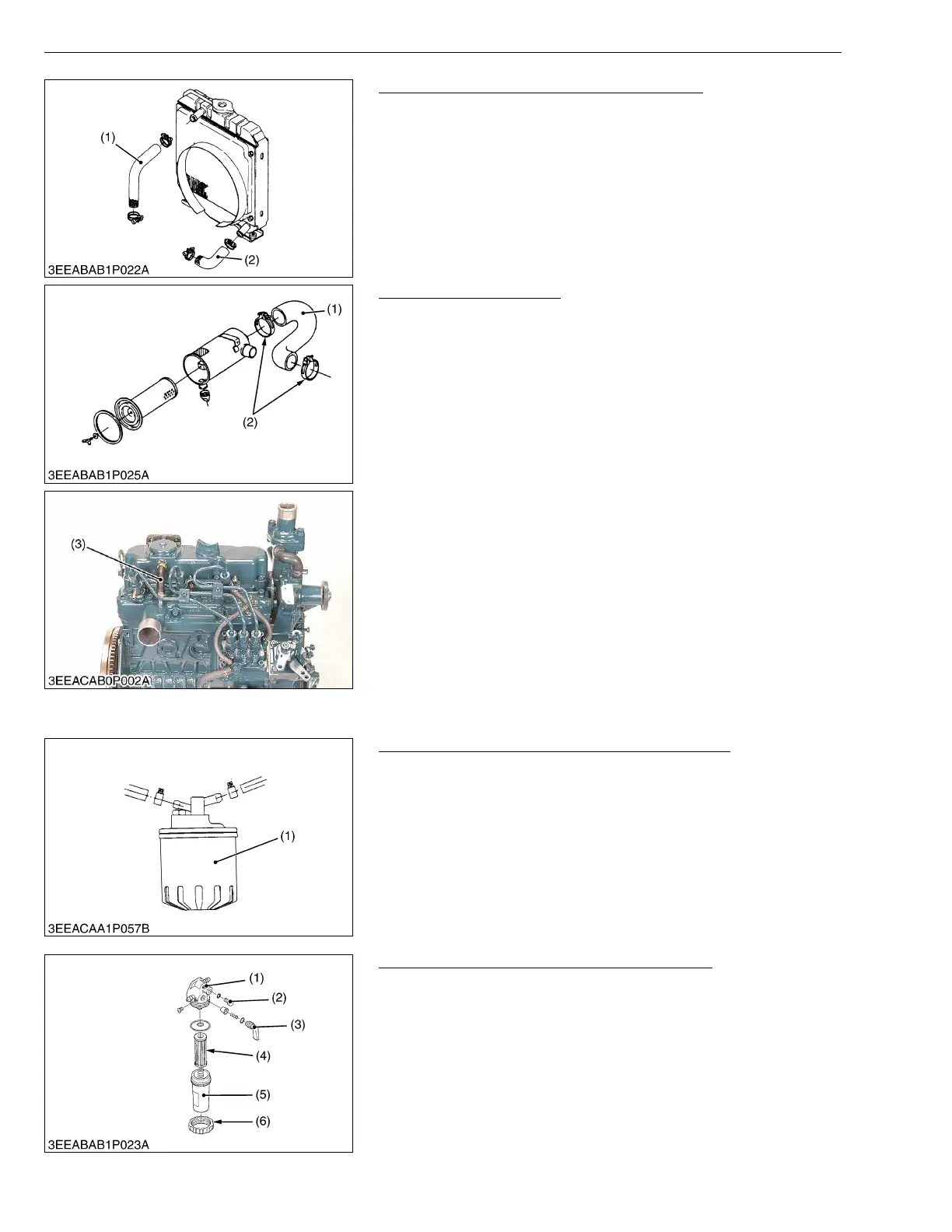 (1)

(2)

3EEABAB1P022A

(1)

(2)

3EEABAB1P025A

(3)

3EEACAB0P002A

(1)

3EEACAA1P057B

(1)

(2)

(3)

(4)

(5)

(6)

3EEABAB1P023A