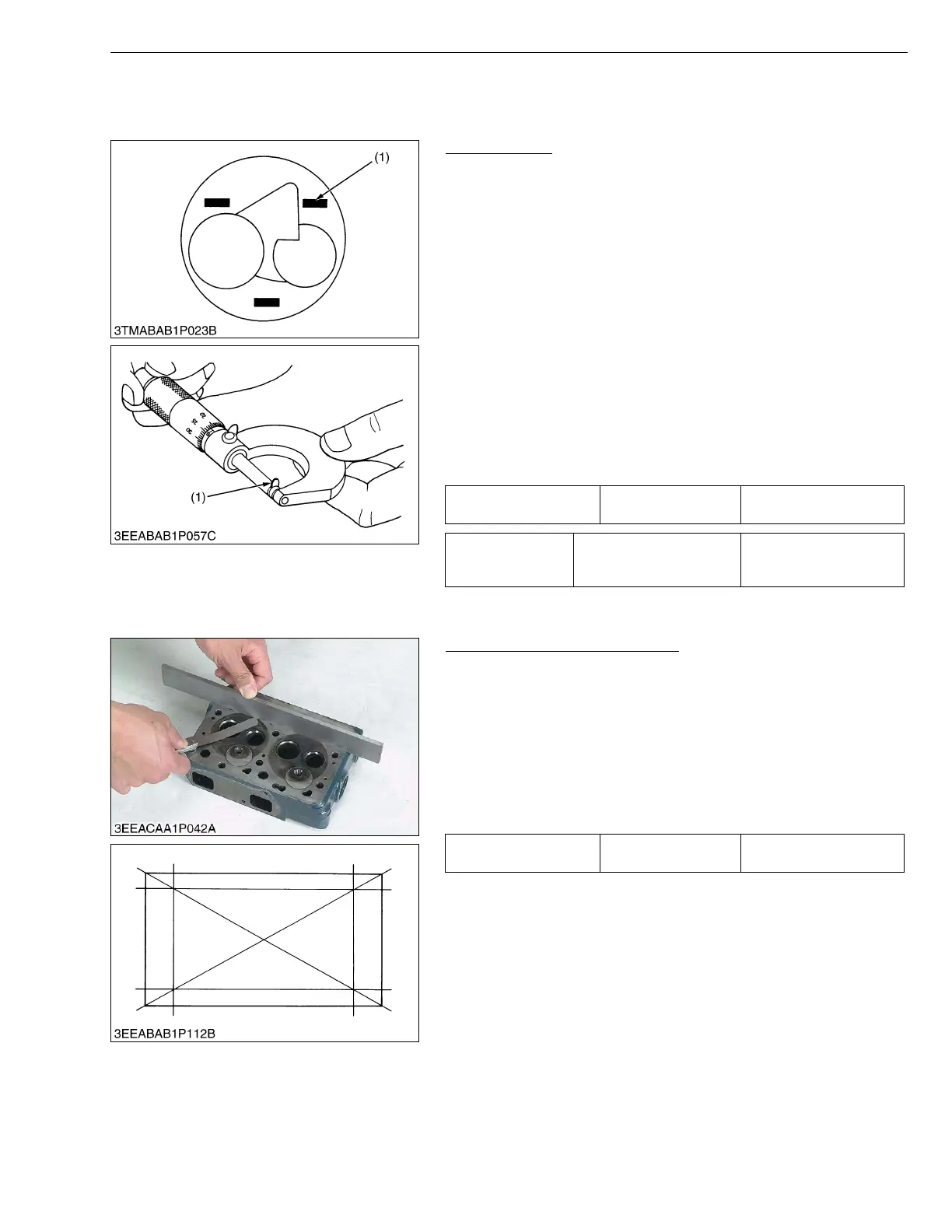 (1)

3TMABAB1P023B

(1)

3EEABAB1P057C

3EEACAA1P042A

3EEABAB1P112B