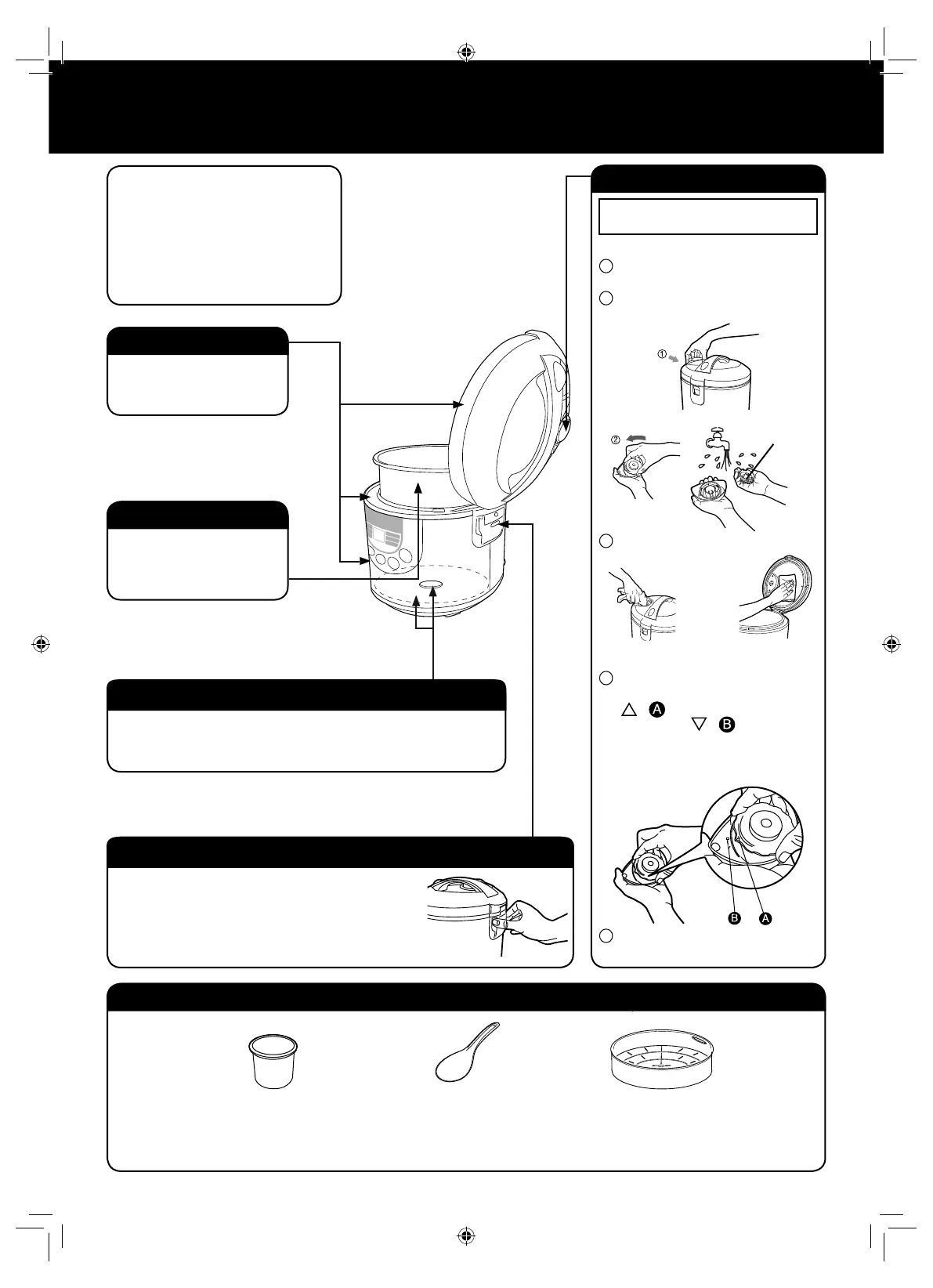 ①

②

A

B

B A