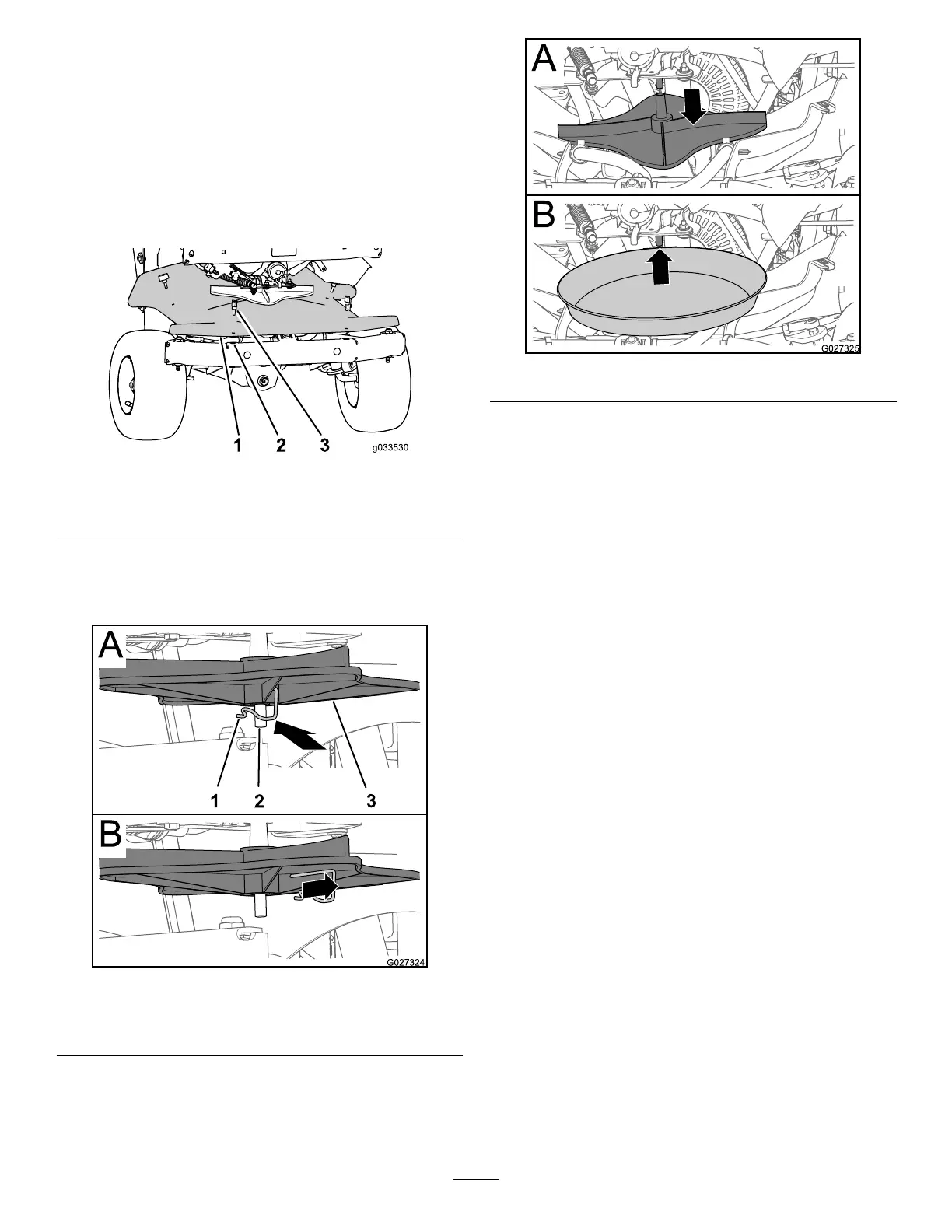 1 2 3 g033530

A

1 2 3

B

G027324

A

B

G027325