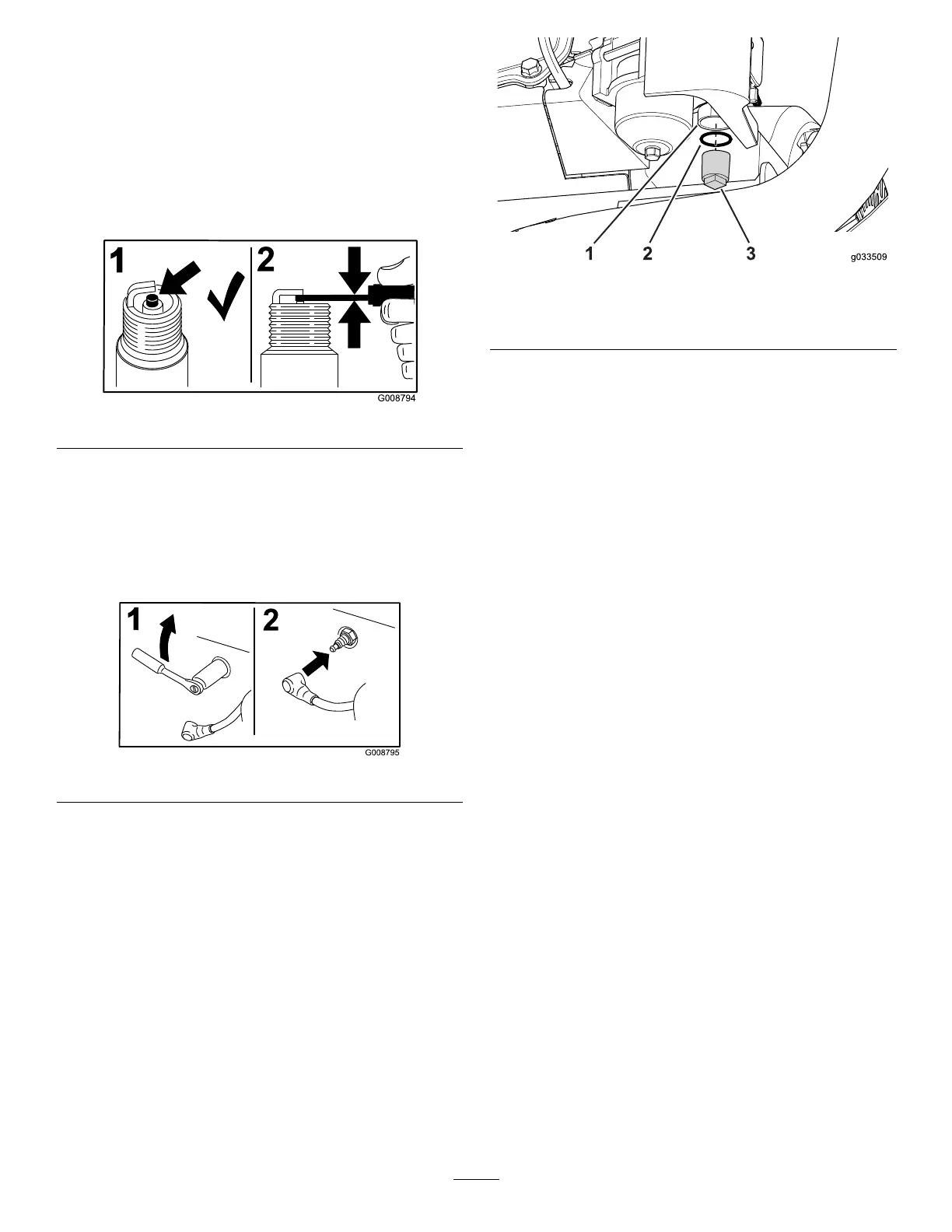 1

2

G008794

1

2

G008795

1 2 3

g033509