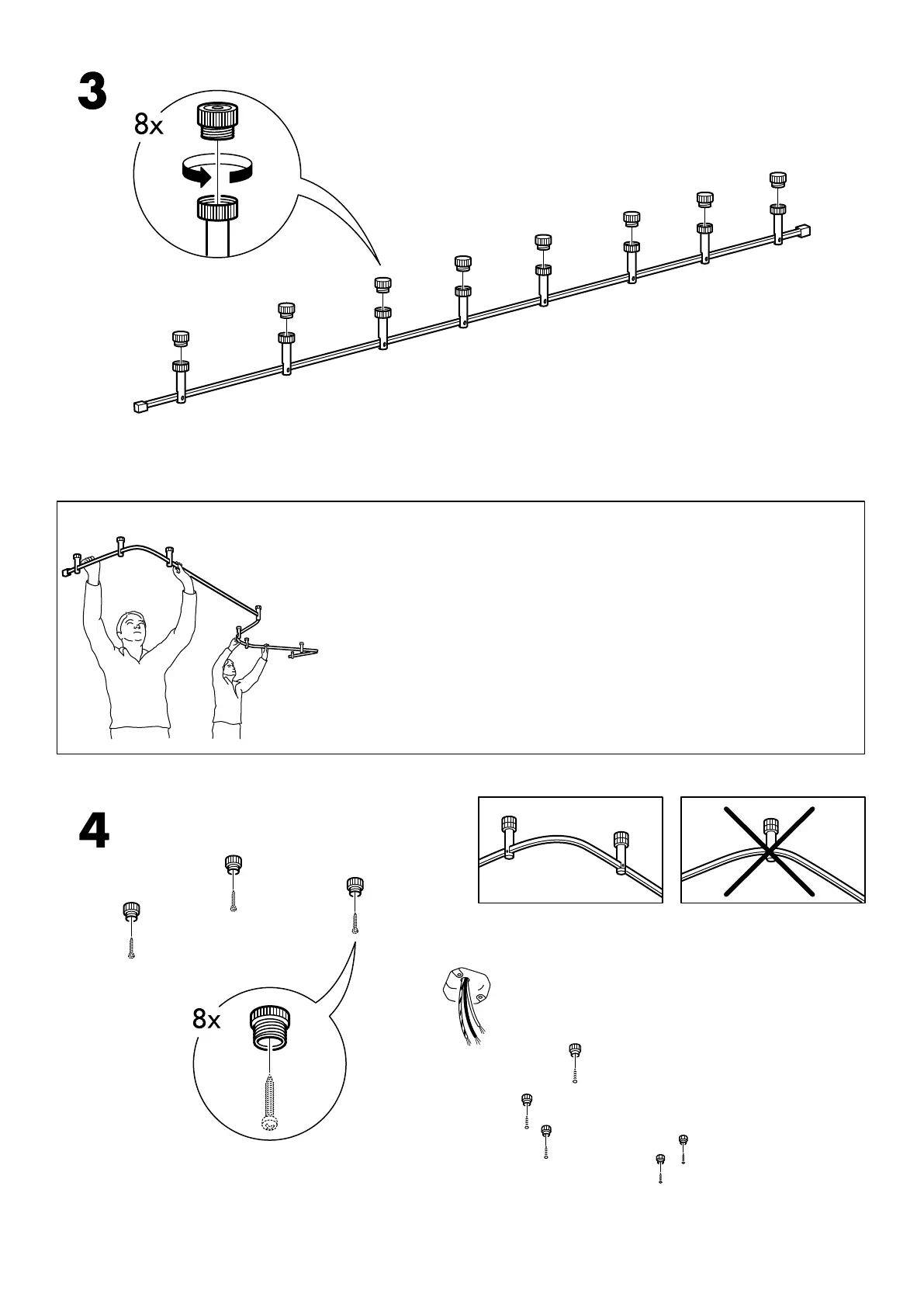 3

8x

4

8x