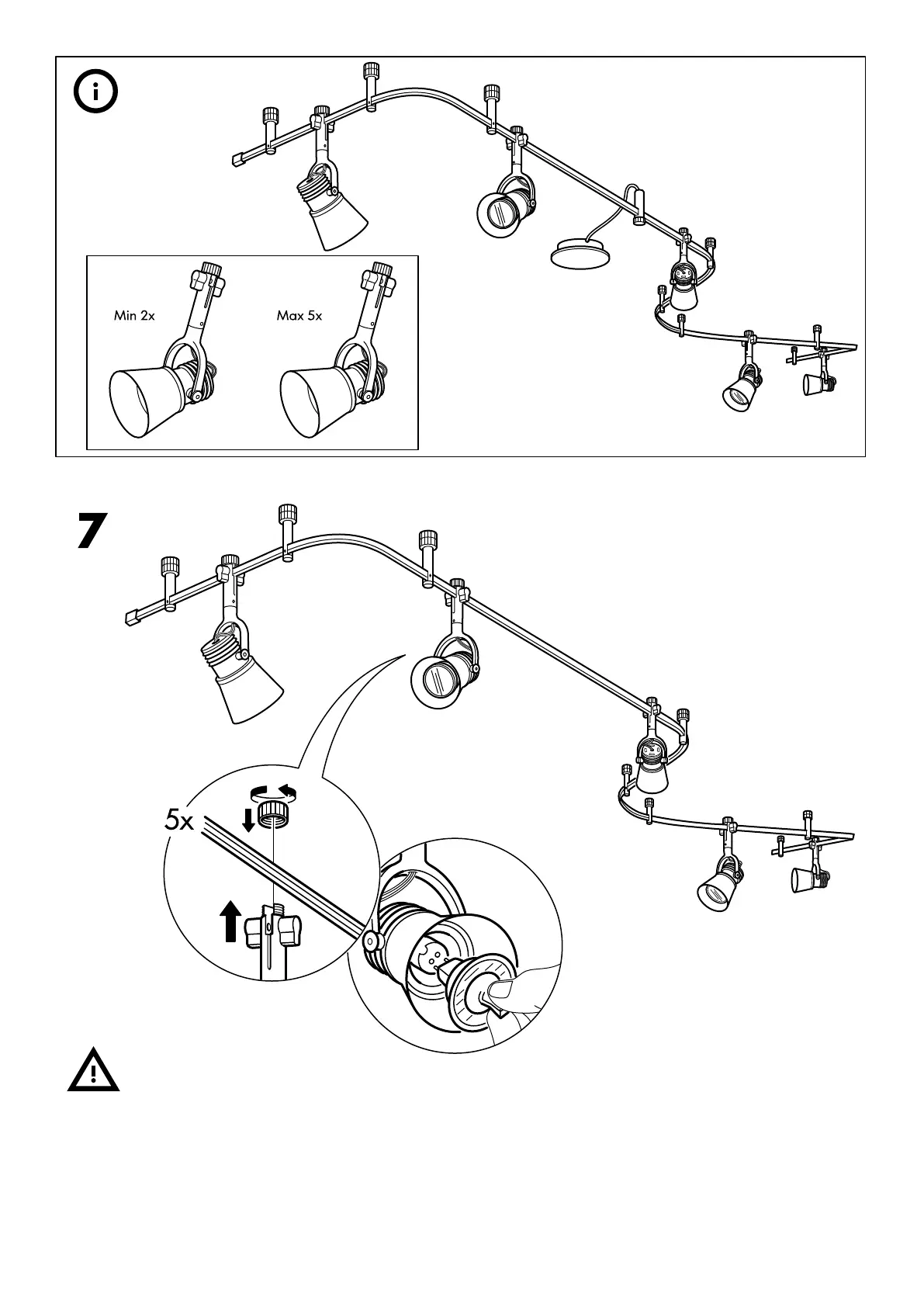 Min 2x

Max 5x

7

5x