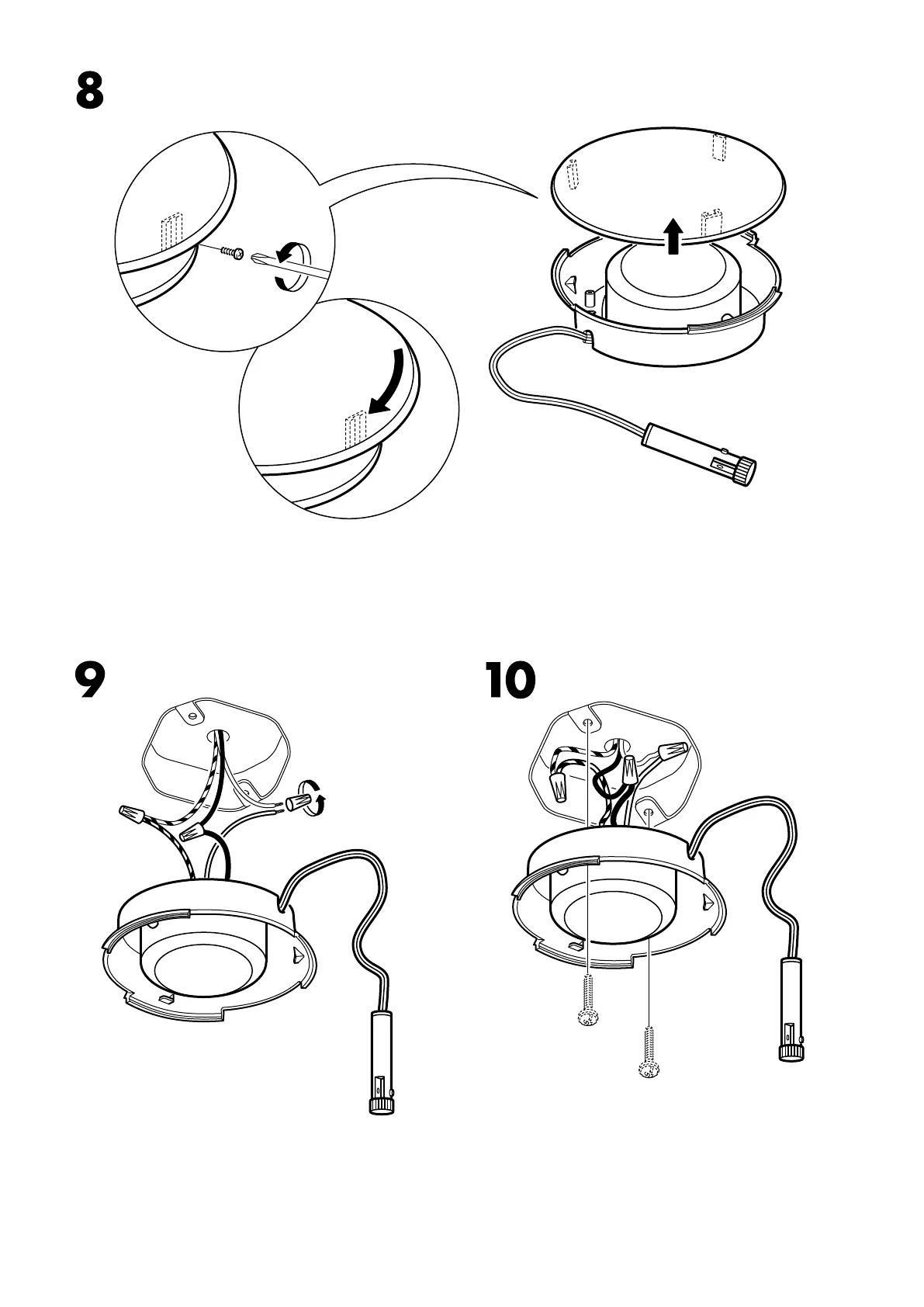 8

9

10