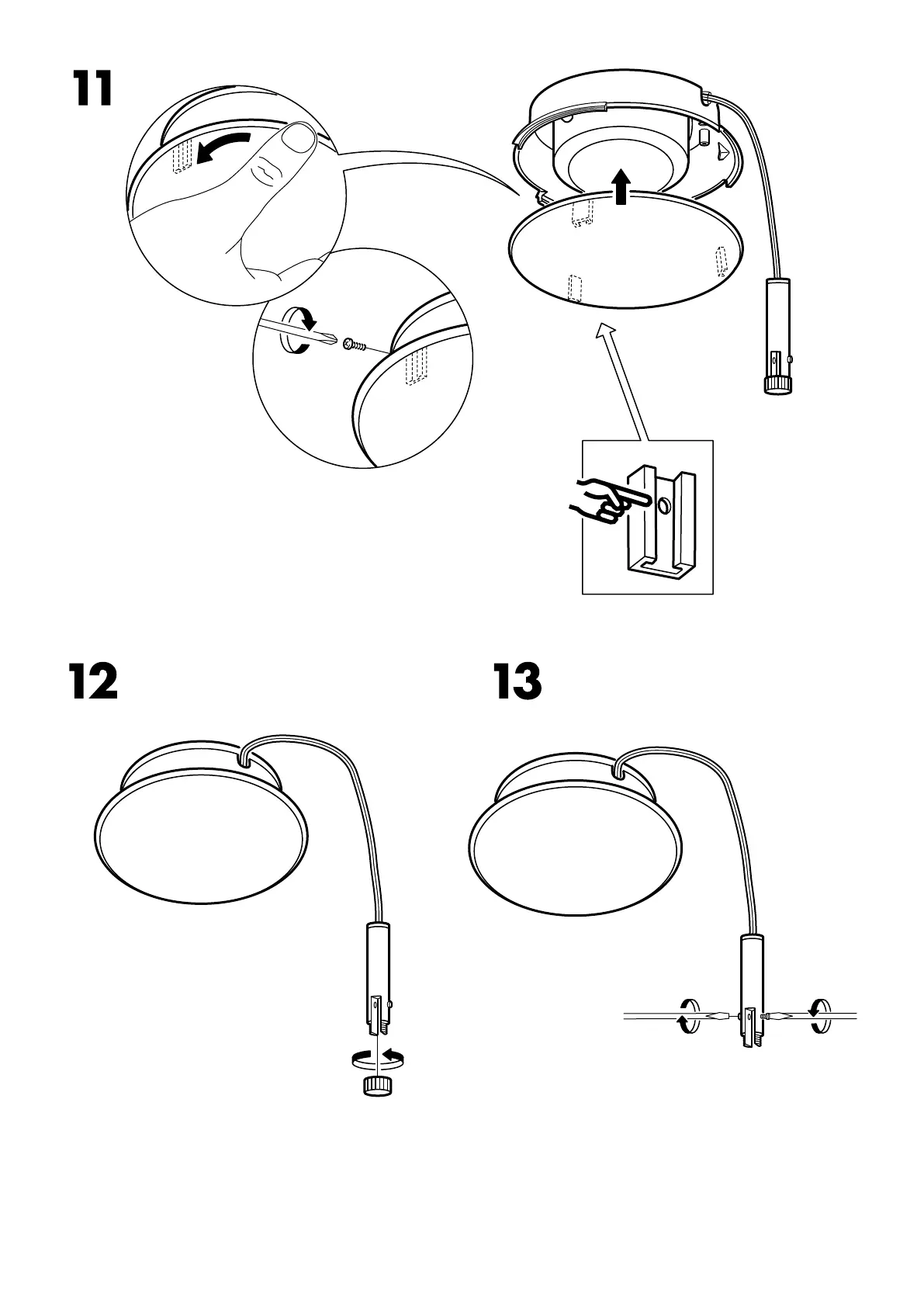 11

12

13