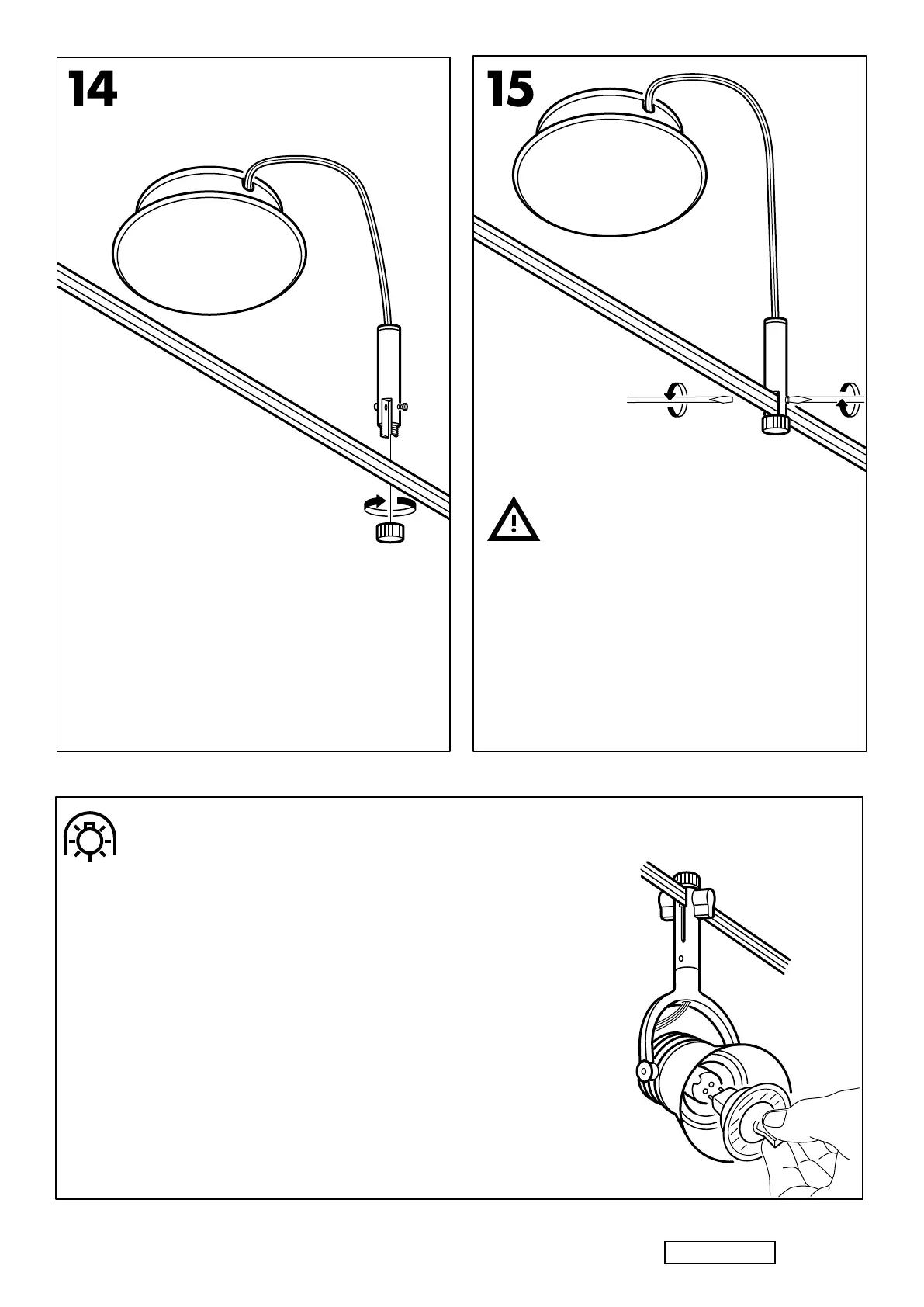 14

15