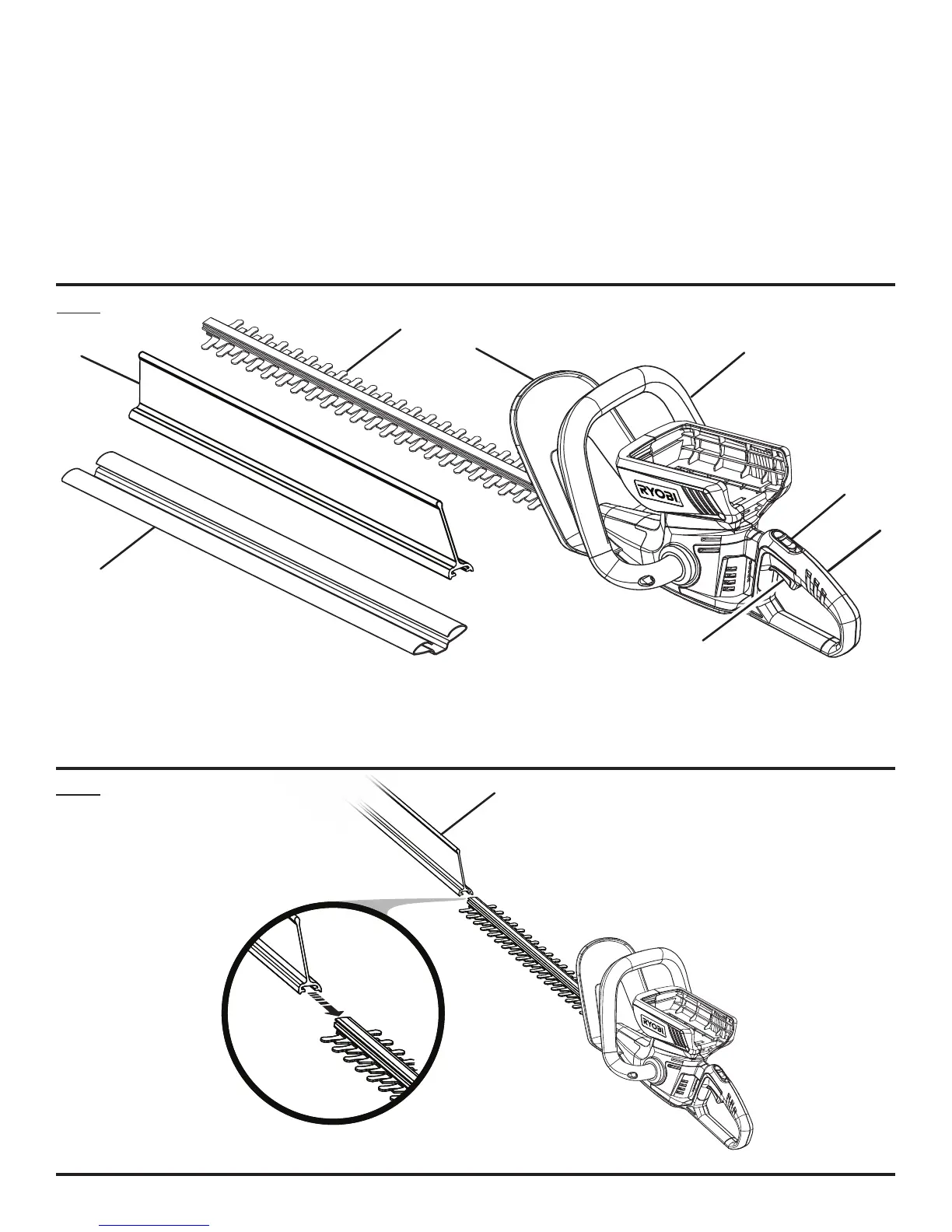 RYOBI

RYOBI