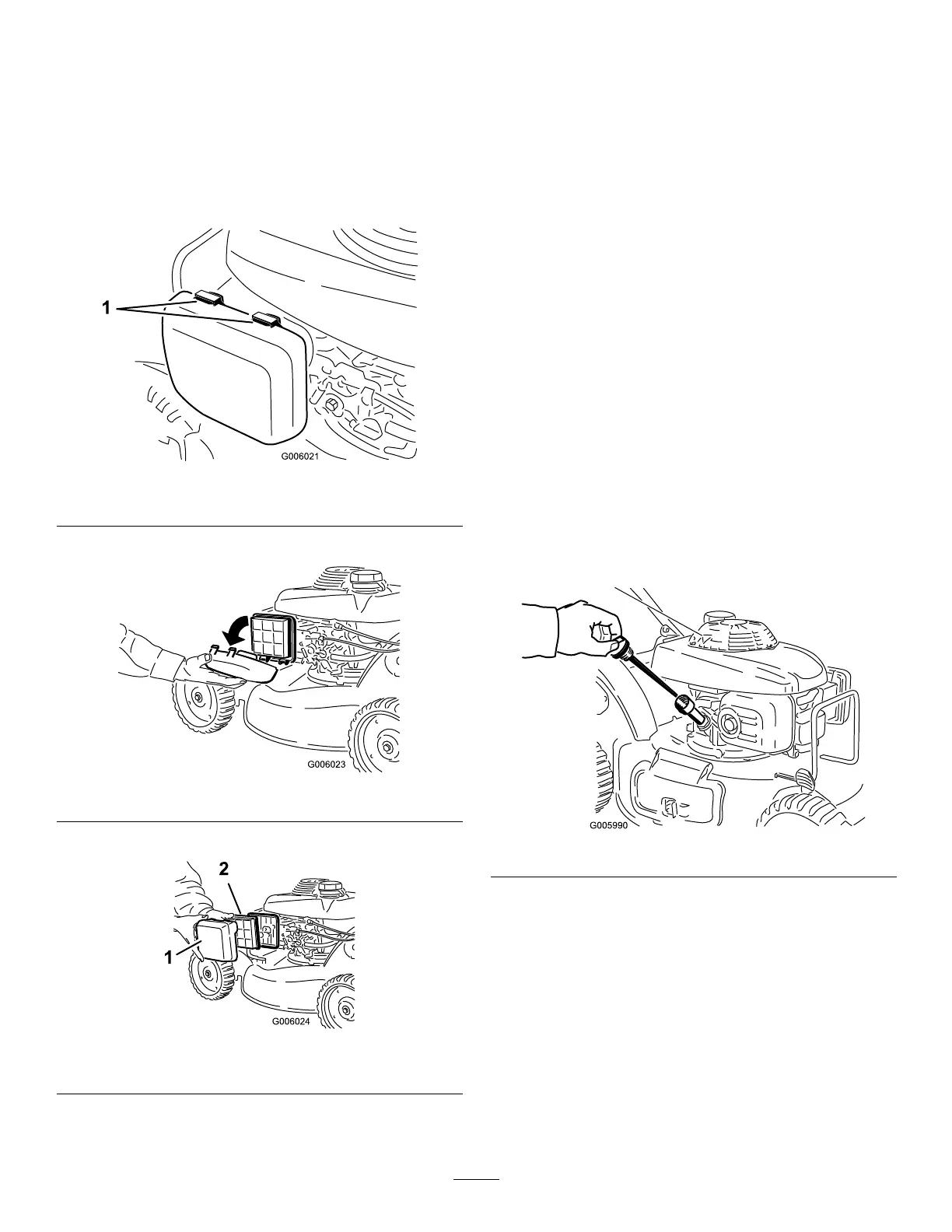 1

G006021

G006023

2

1

G006024

G005990