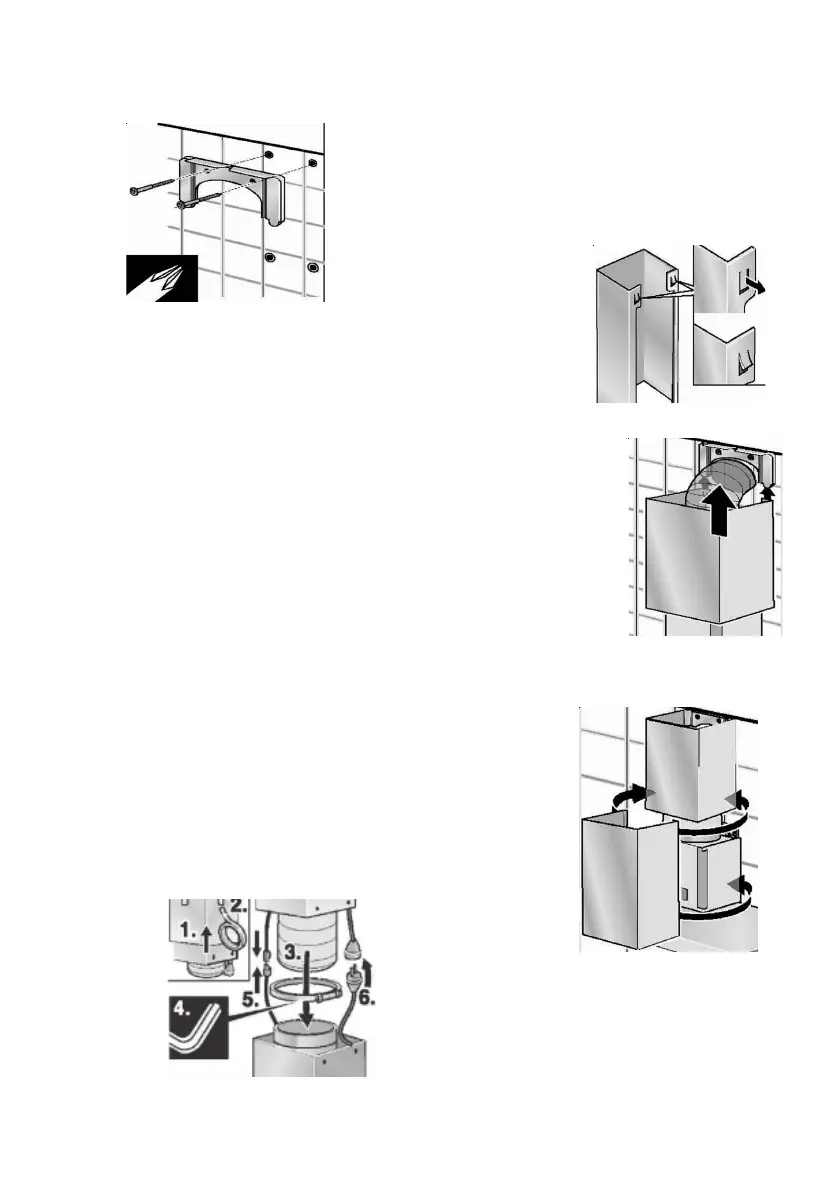 1.
2.
3.
4.
5.
6.