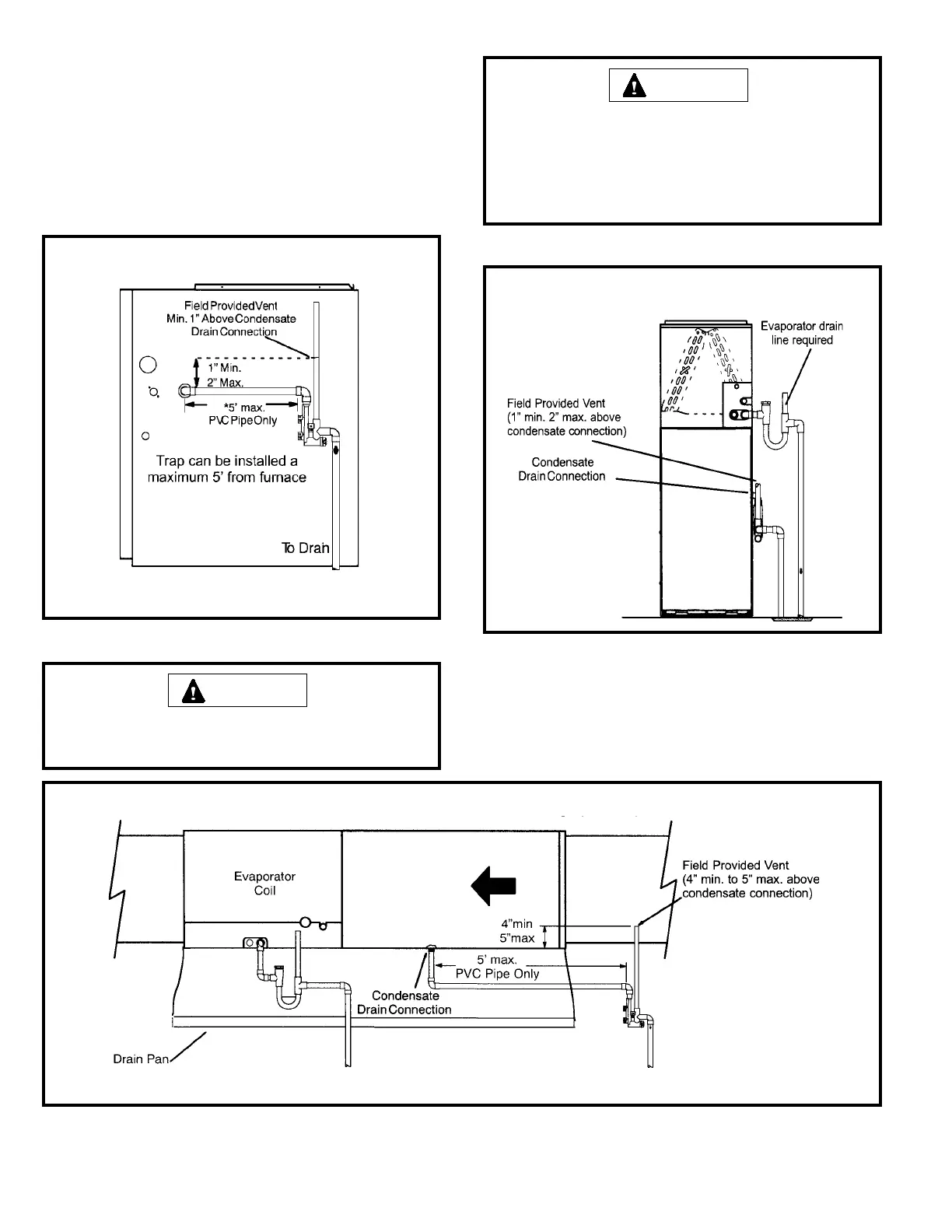 Field Provided Vent Min. 1" Above Condensate Drain Connection

1" Min.
2" Max.

*5' max.
PVC Pipe Only

Trap can be installed a maximum 5' from furnace

To Drain

Evaporator drain line required

Field Provided Vent (1" min. 2" max. above condensate connection)

Condensate Drain Connection

Evaporator Coil

Field Provided Vent (4" min. to 5" max. above condensate connection)

4"min
5"max

5' max.
PVC Pipe Only

Condensate Drain Connection

Drain Pan