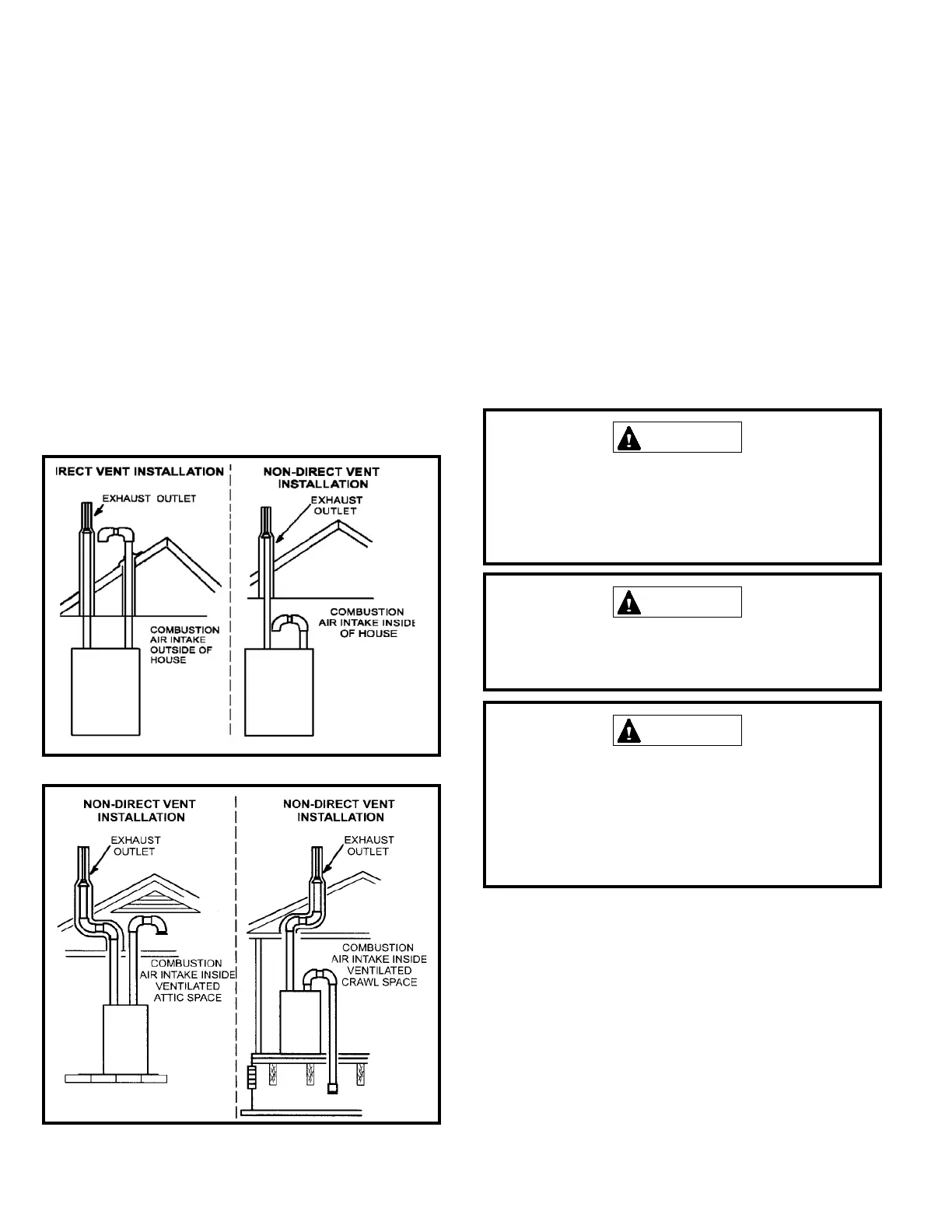 IRECT VENT INSTALLATION

EXHAUST OUTLET

COMBUSTION AIR INTAKE OUTSIDE OF HOUSE

NON-DIRECT VENT INSTALLATION

EXHAUST OUTLET

COMBUSTION AIR INTAKE INSIDE OF HOUSE

NON-DIRECT VENT INSTALLATION

EXHAUST OUTLET

COMBUSTION AIR INTAKE INSIDE VENTILATED ATTIC SPACE

NON-DIRECT VENT INSTALLATION

EXHAUST OUTLET

COMBUSTION AIR INTAKE INSIDE VENTILATED CRAWL SPACE