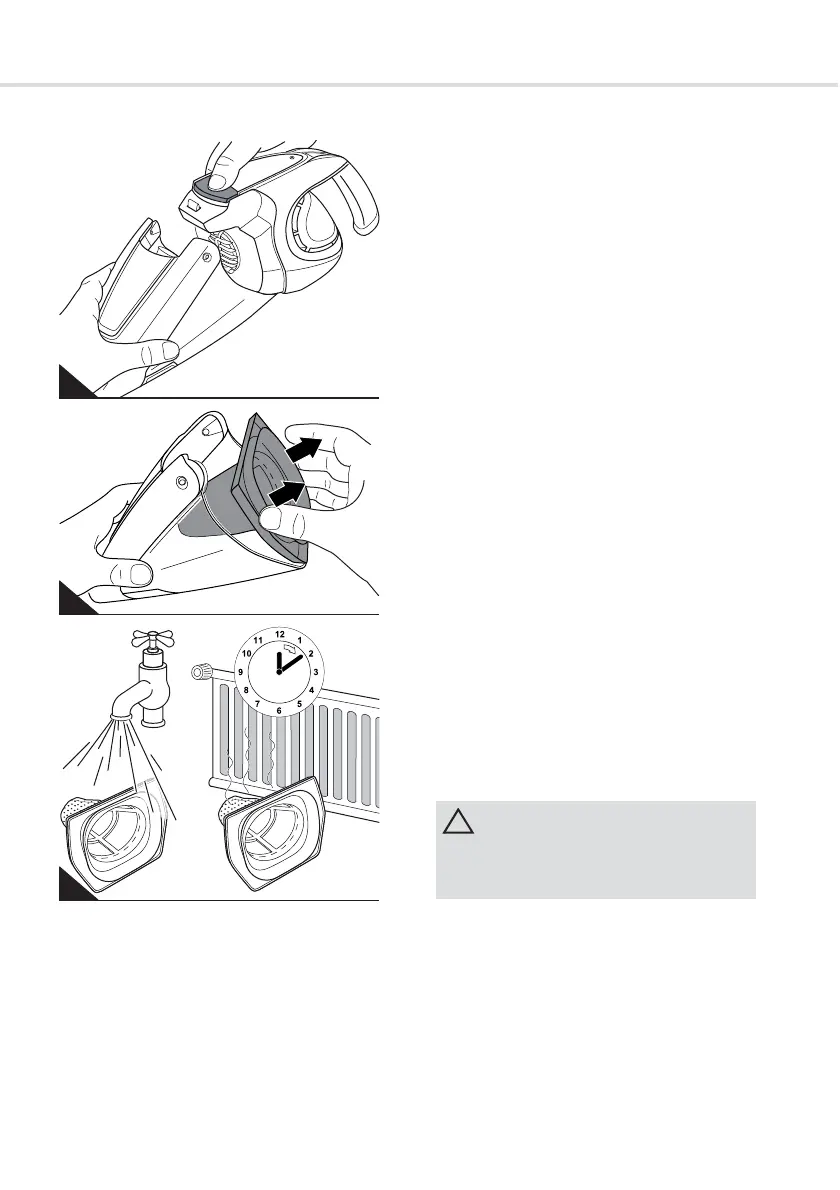 12
11
1
10
2
9
3
8
4
7
5
6