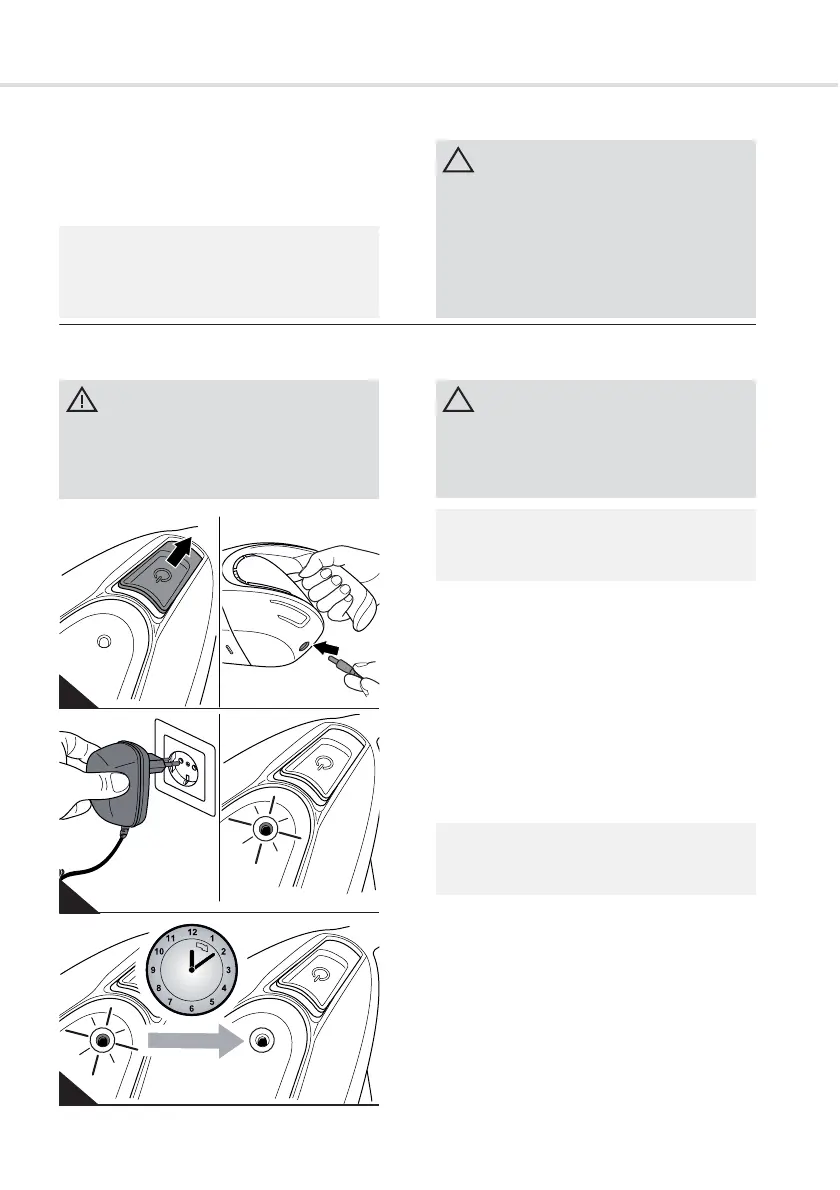 12
11 1
10 2
9 3
8 4
7 5
6