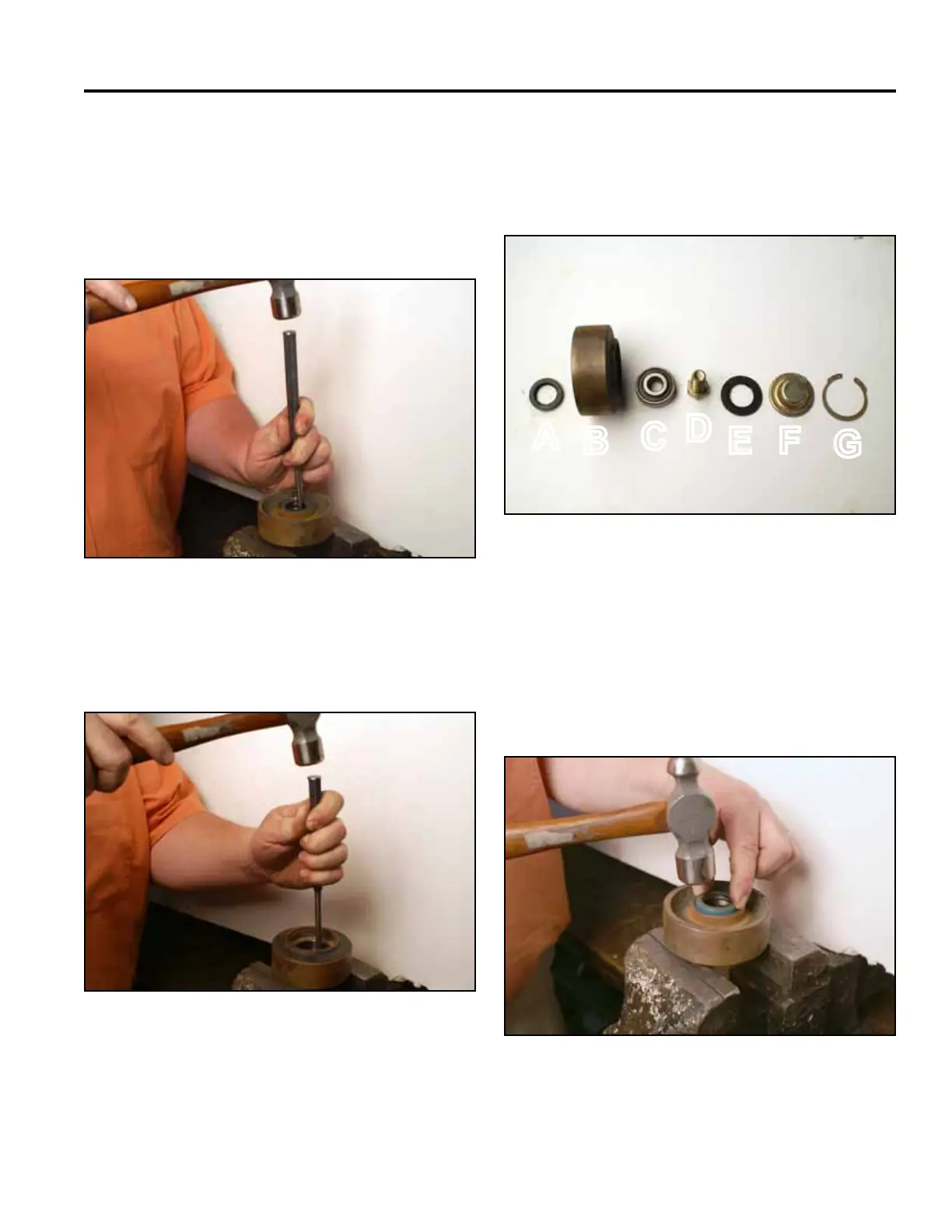 A B C D E F G