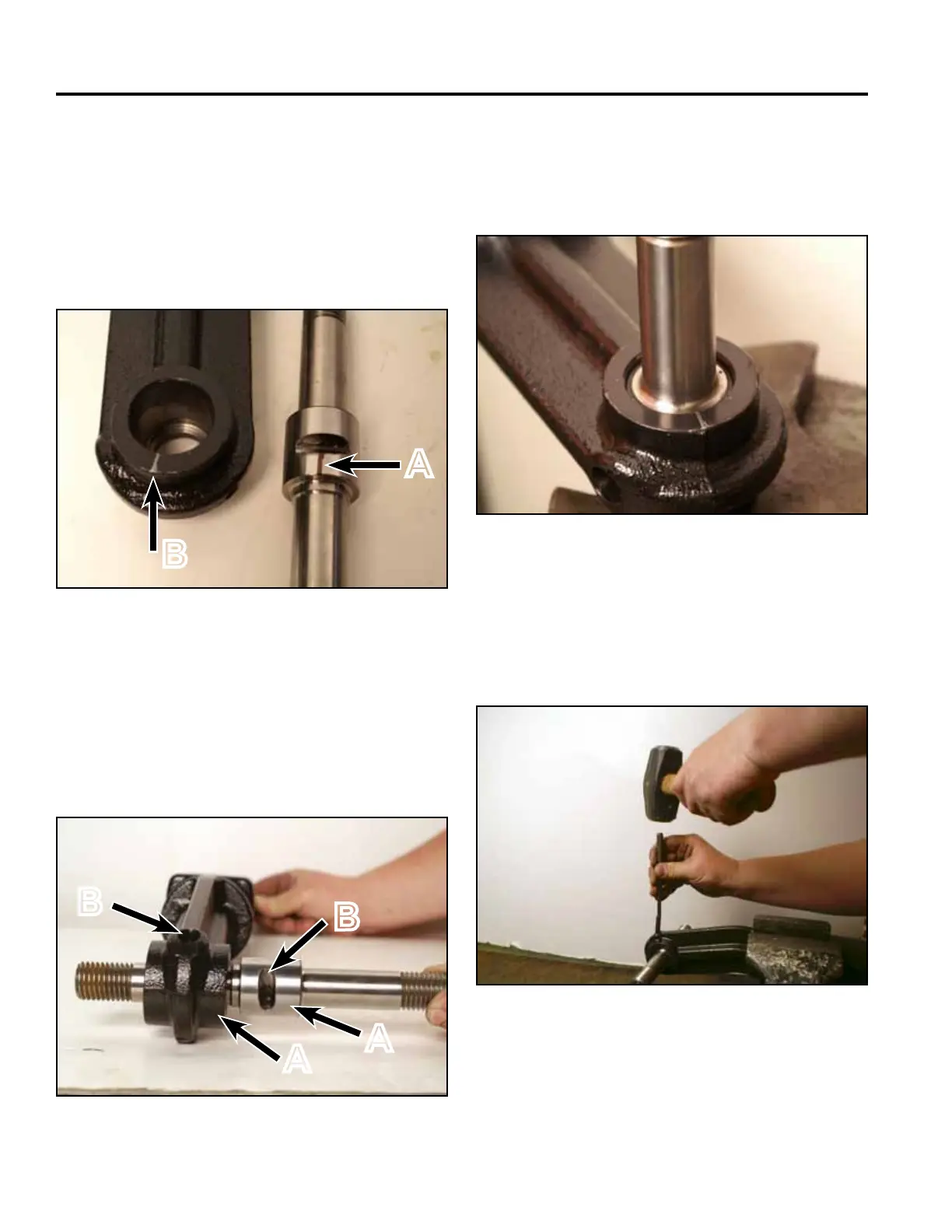 A

B

B

B

A

A