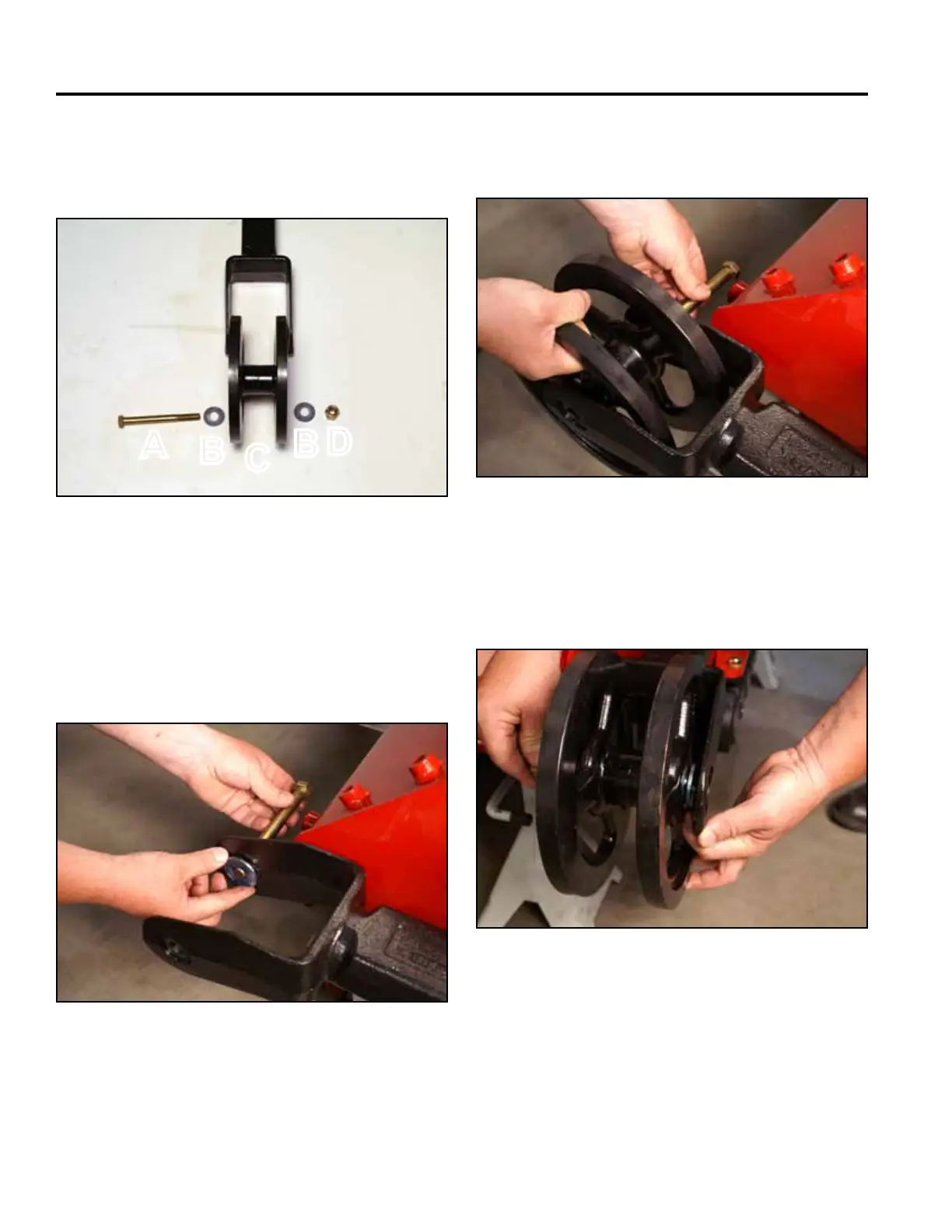 A B C B D