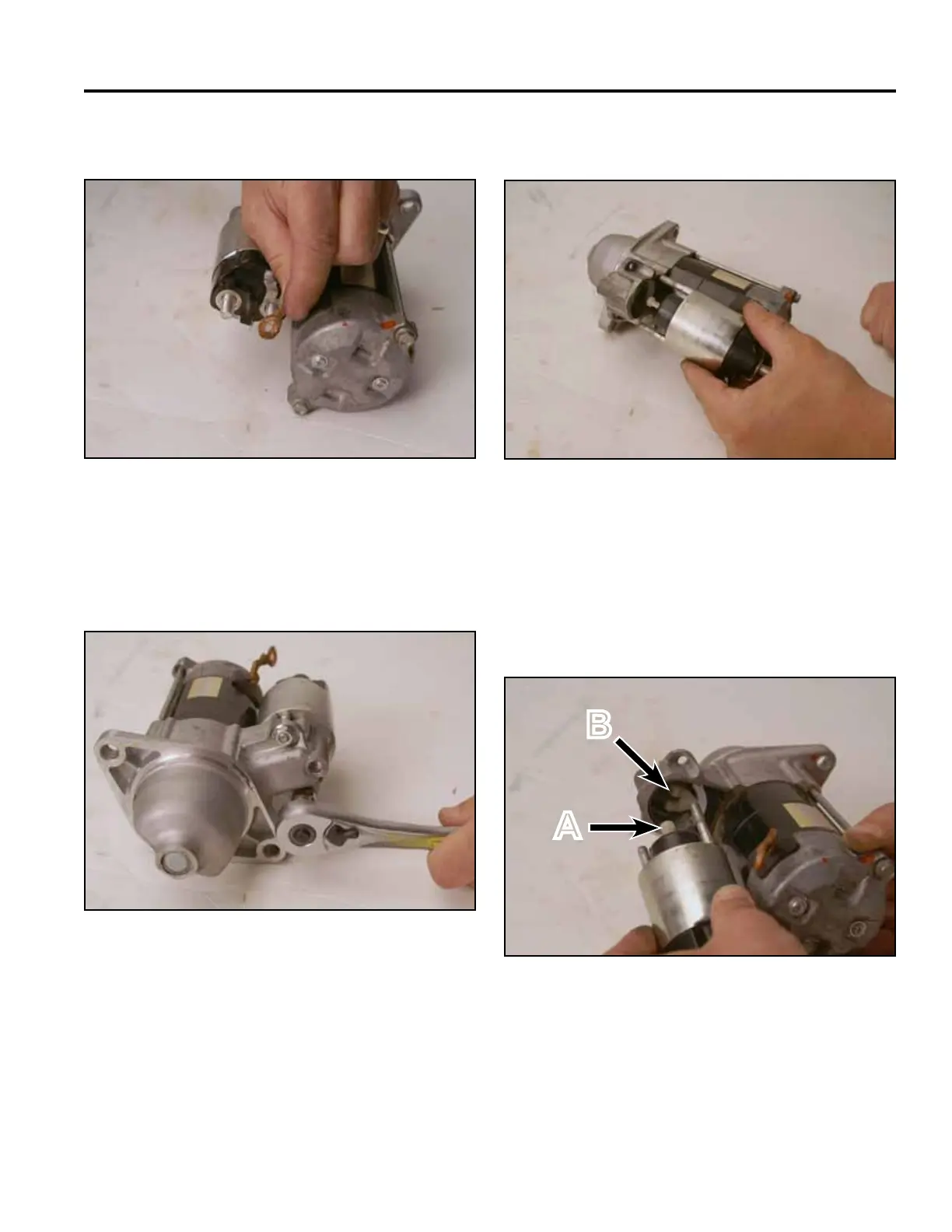 B

A