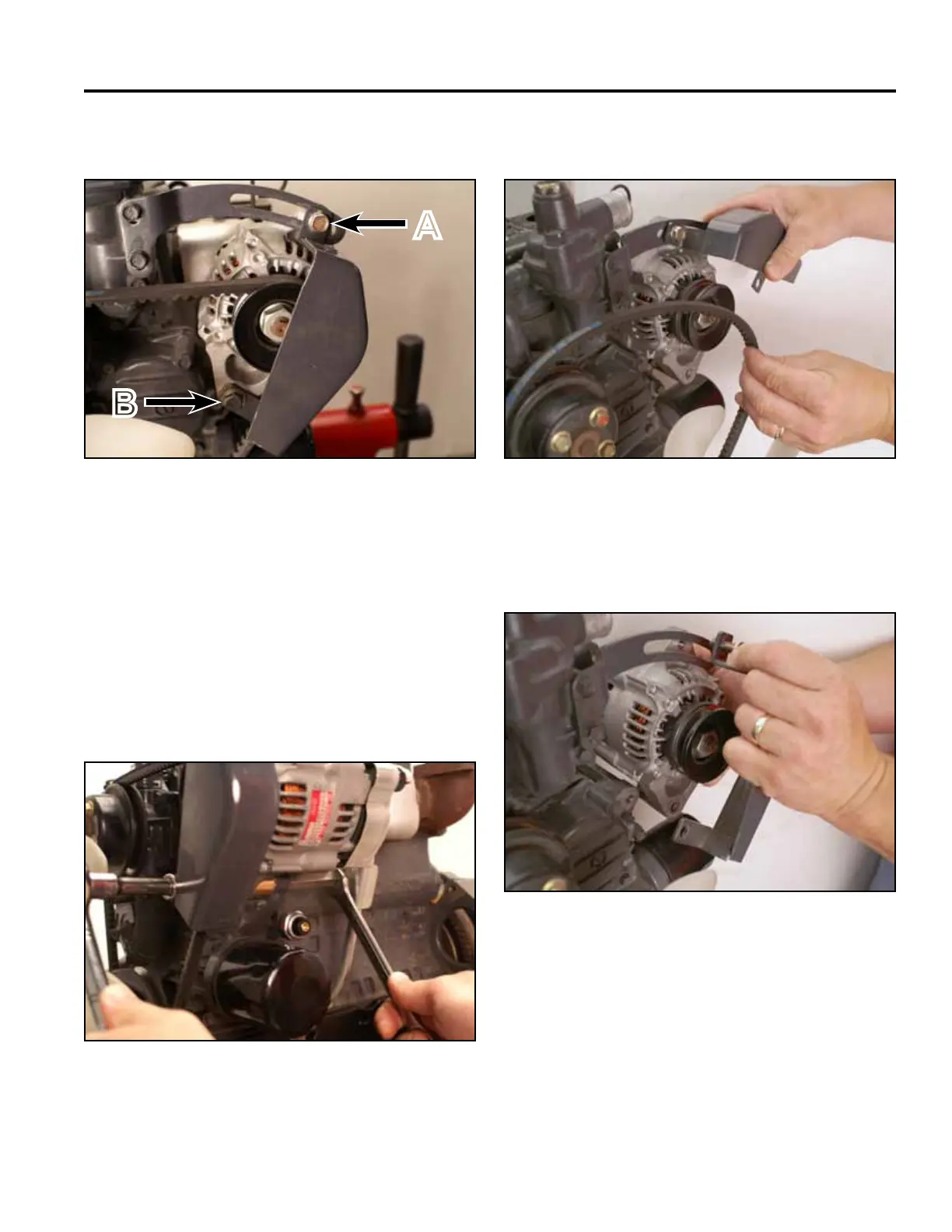 A

B