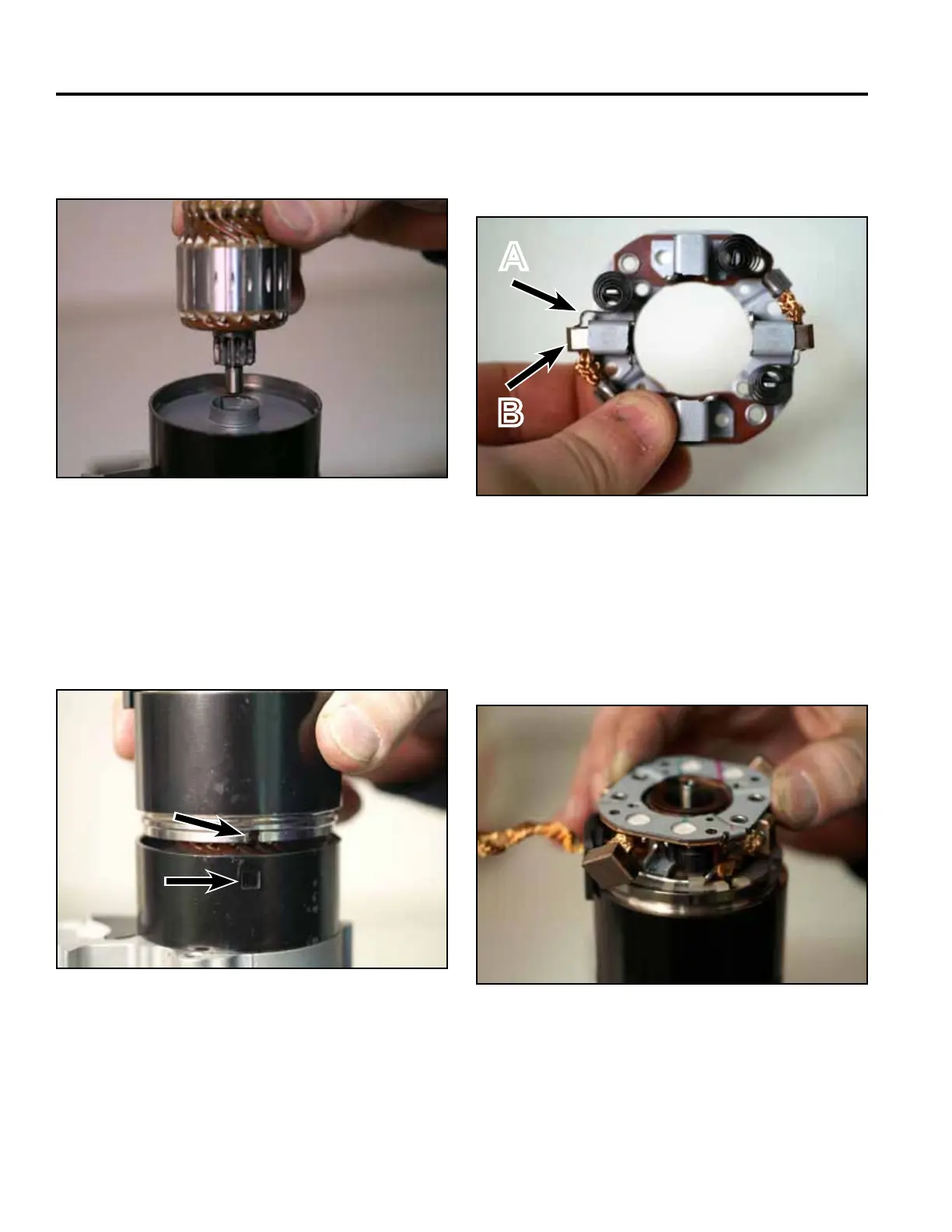 A

B