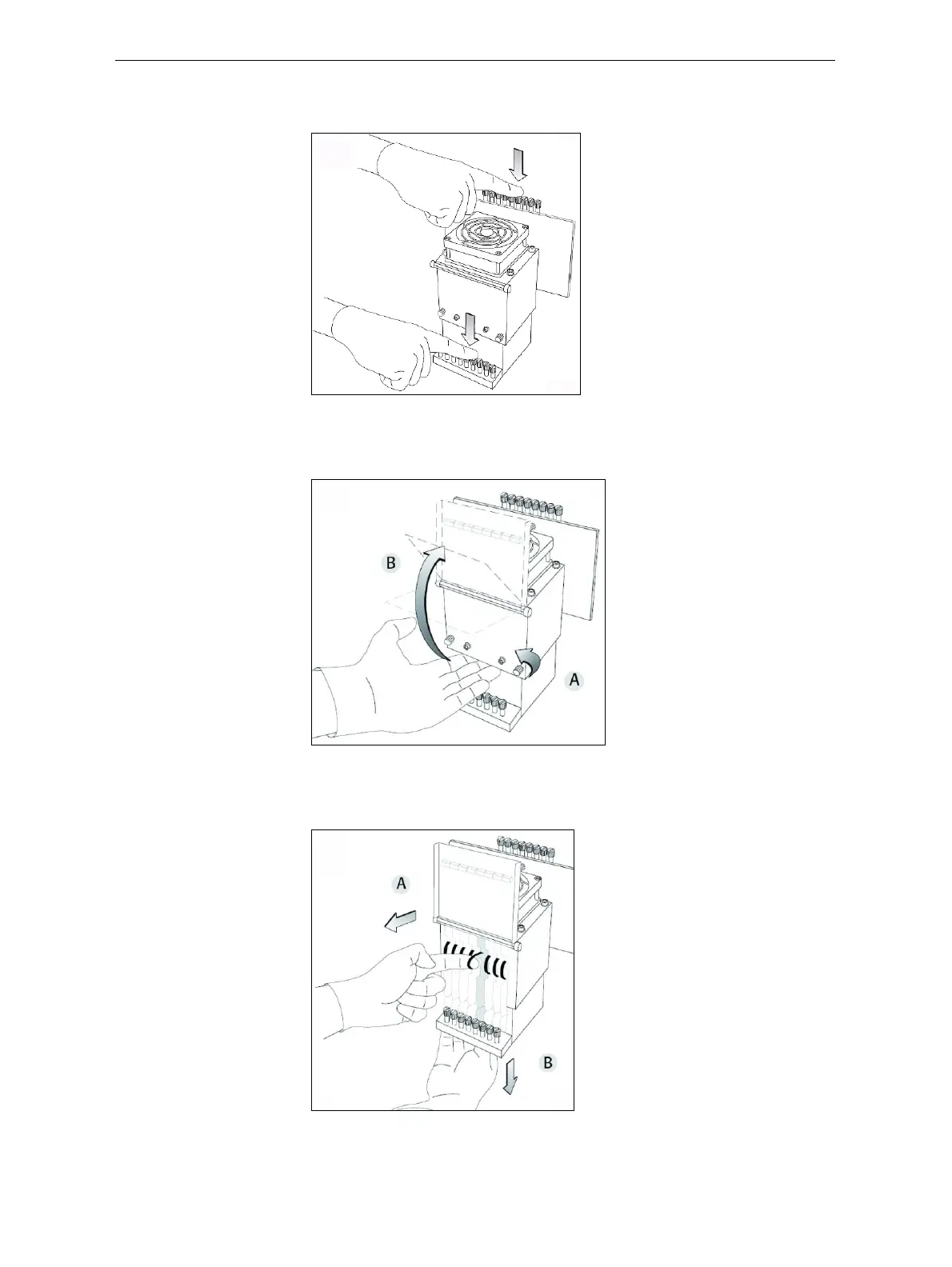 B

A

A

B