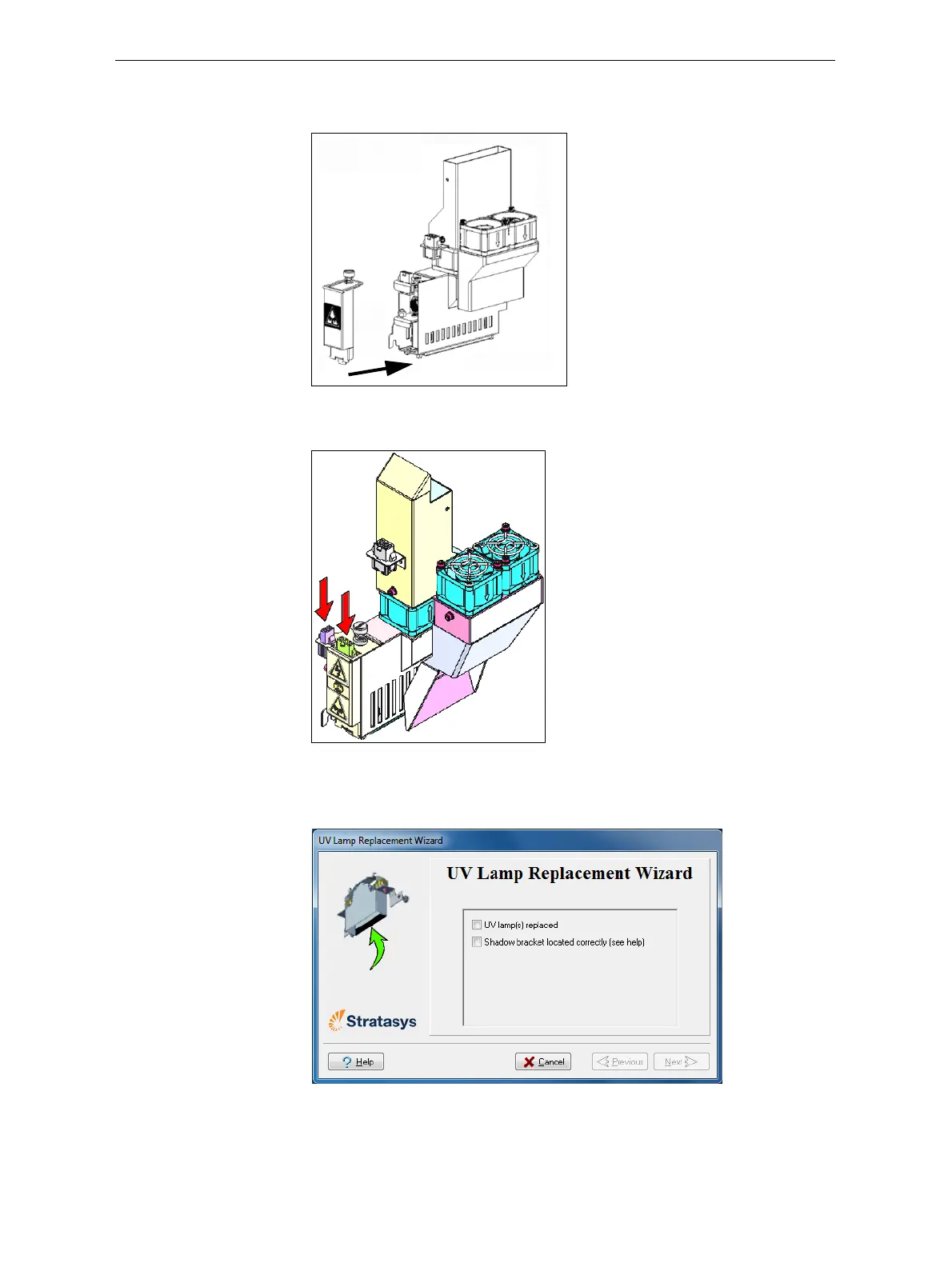 UV Lamp Replacement Wizard

UV Lamp Replacement Wizard

UV lamp(s) replaced

Shadow bracket located correctly (see help)

Stratasys

Help

Cancel

Previous

Next