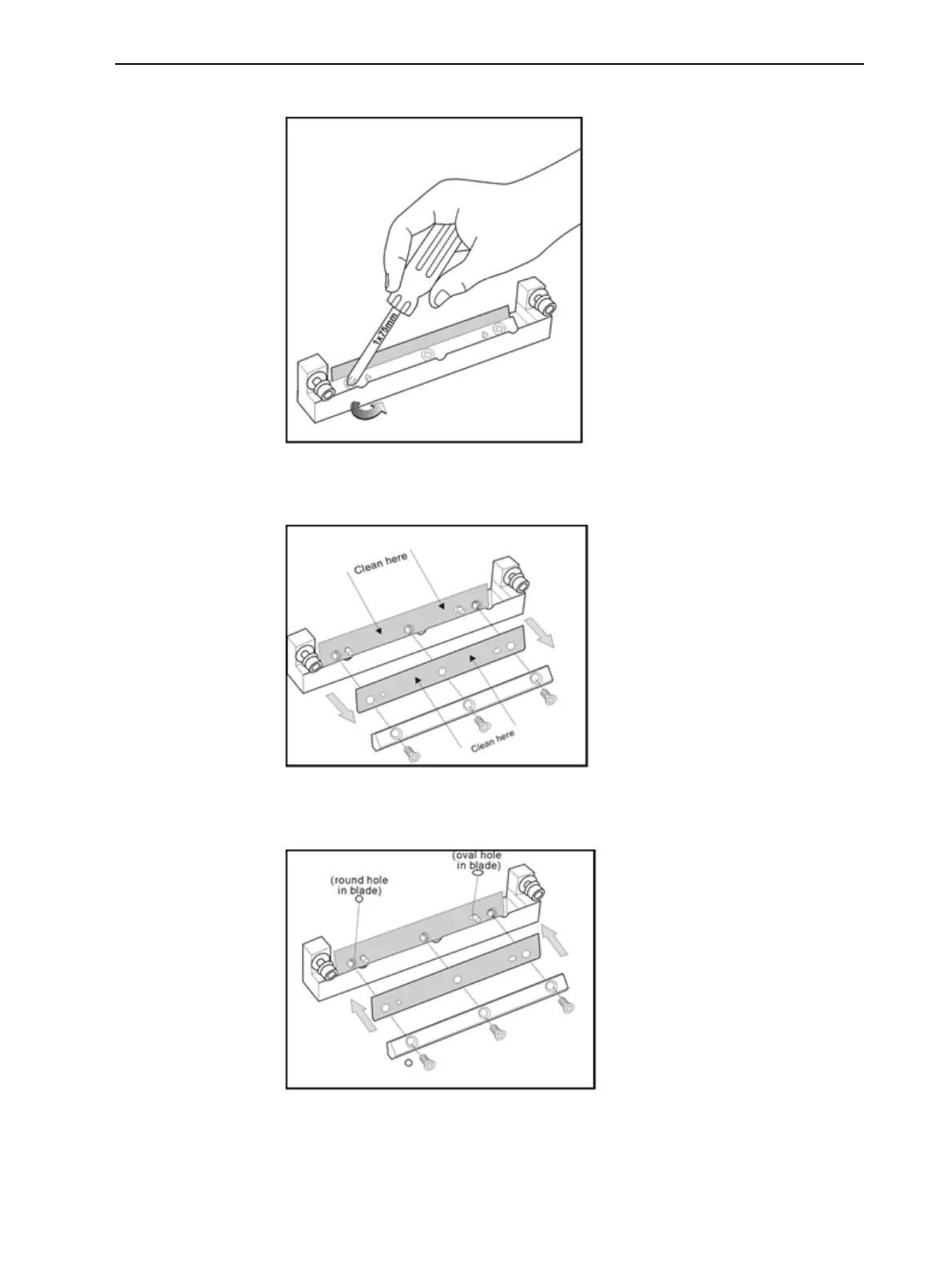 1x75mm

Clean here

Clean here

(round hole in blade)

(oval hole in blade)