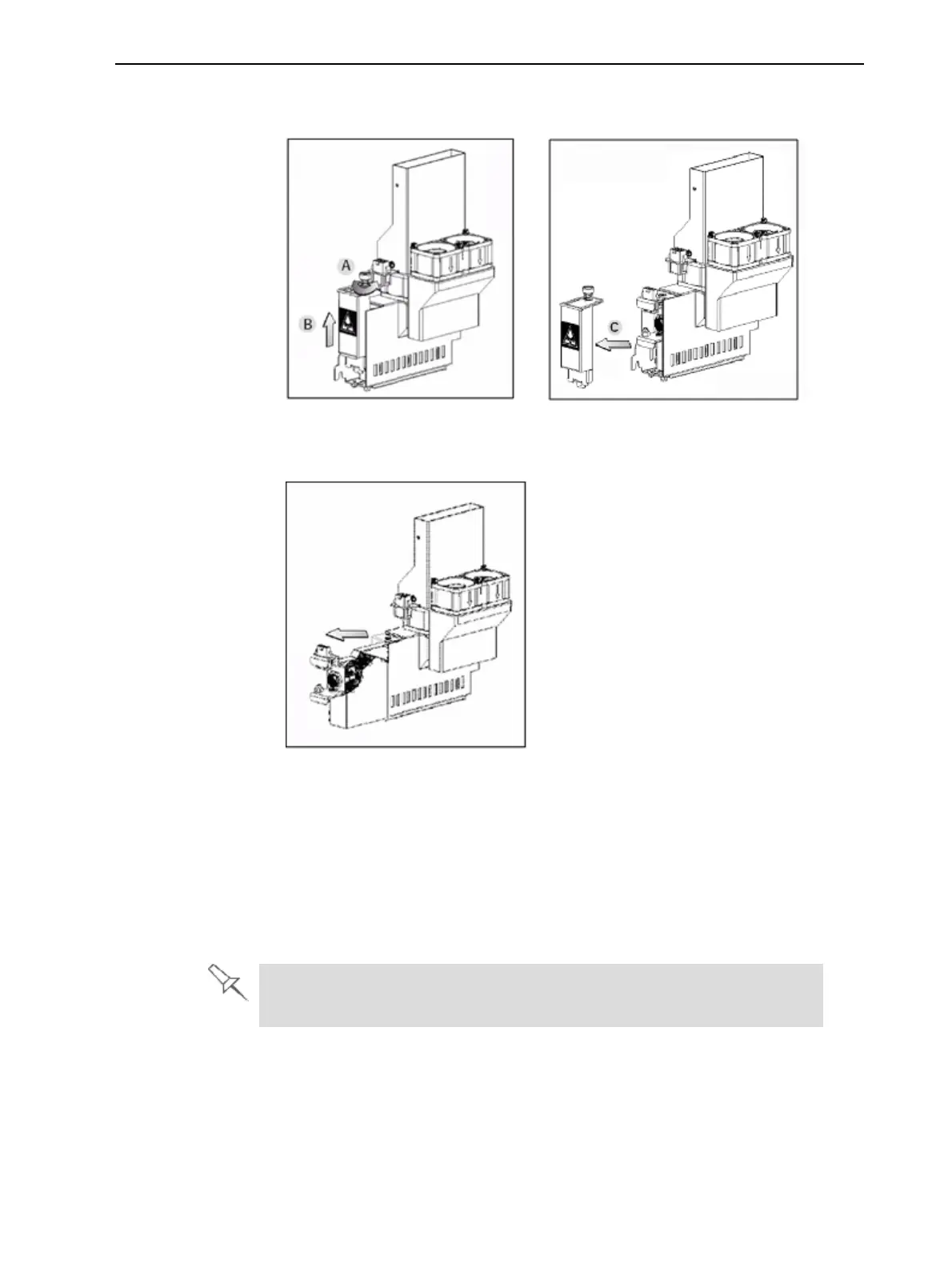 A

B

C