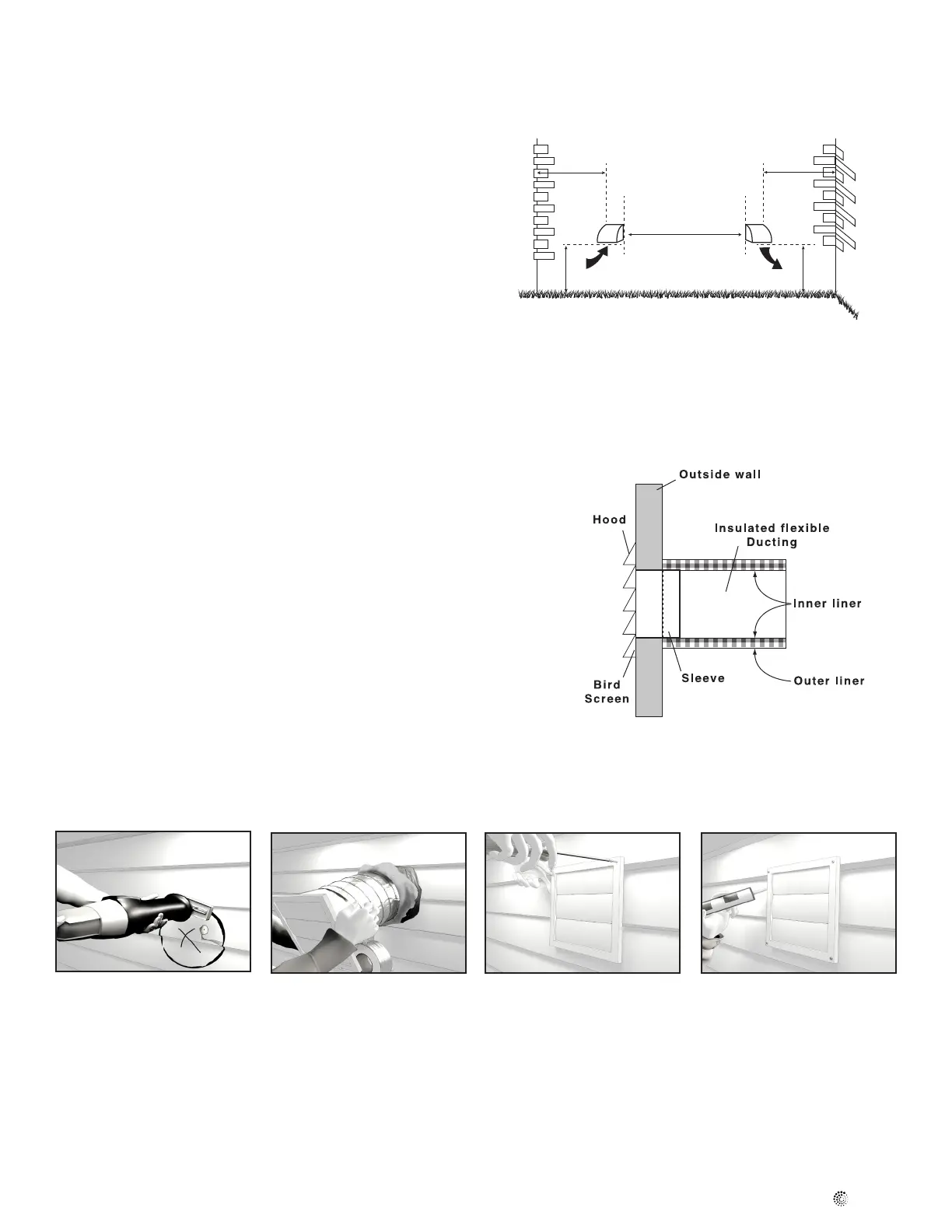 Outside wall

Hood

Insulated flexible Ducting

Inner liner

Bird Screen

Sleeve

Outer liner