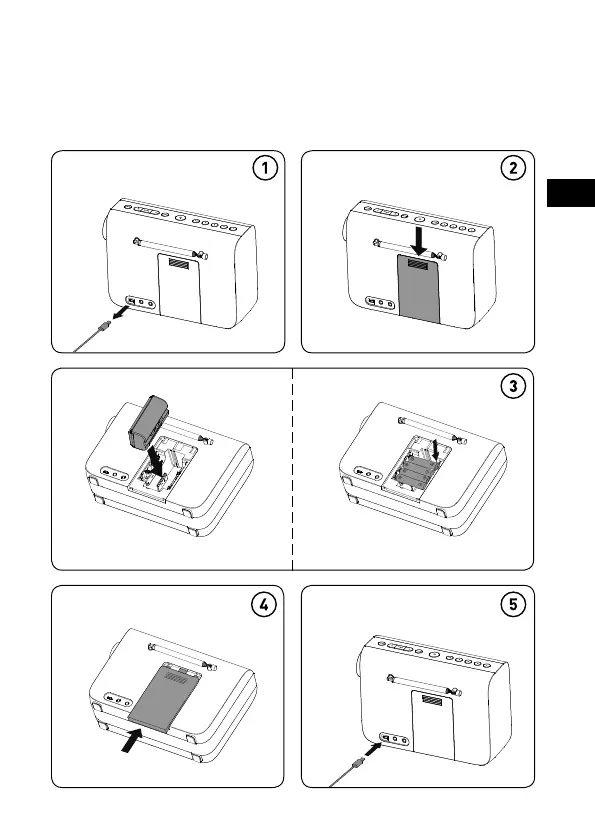 1

2

3

4

5