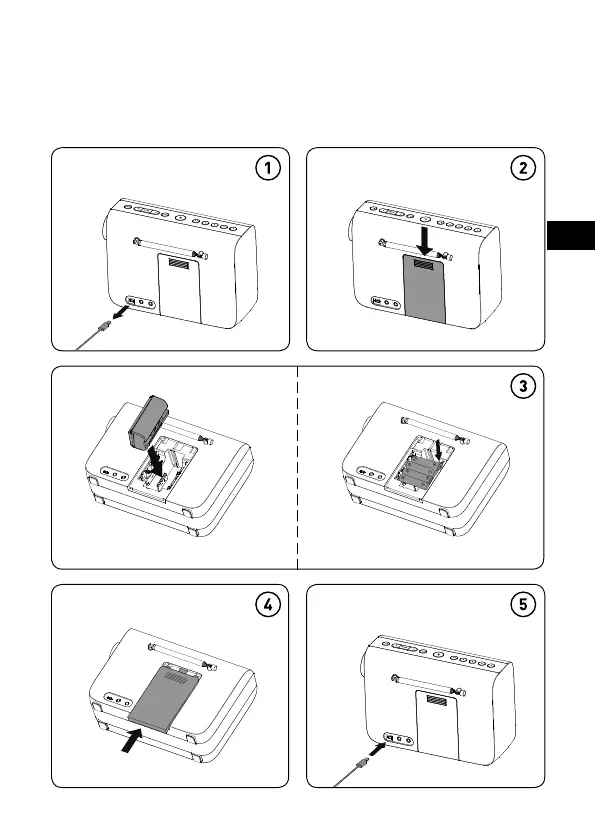 1

2

3

4

5